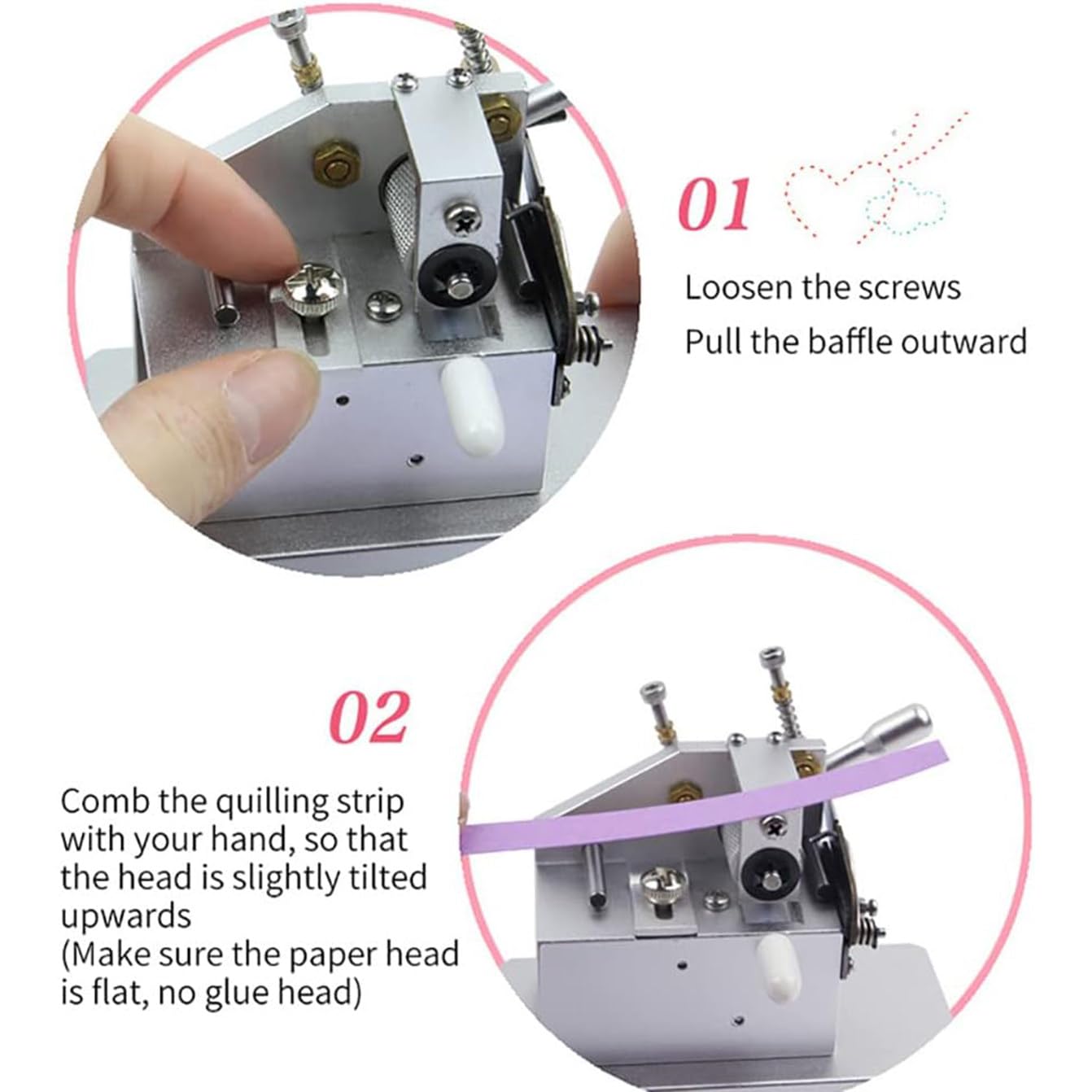 01

Loosen the screws
Pull the baffle outward

02

Comb the quilling strip with your hand, so that the head is slightly tilted upwards
(Make sure the paper head is flat, no glue head)