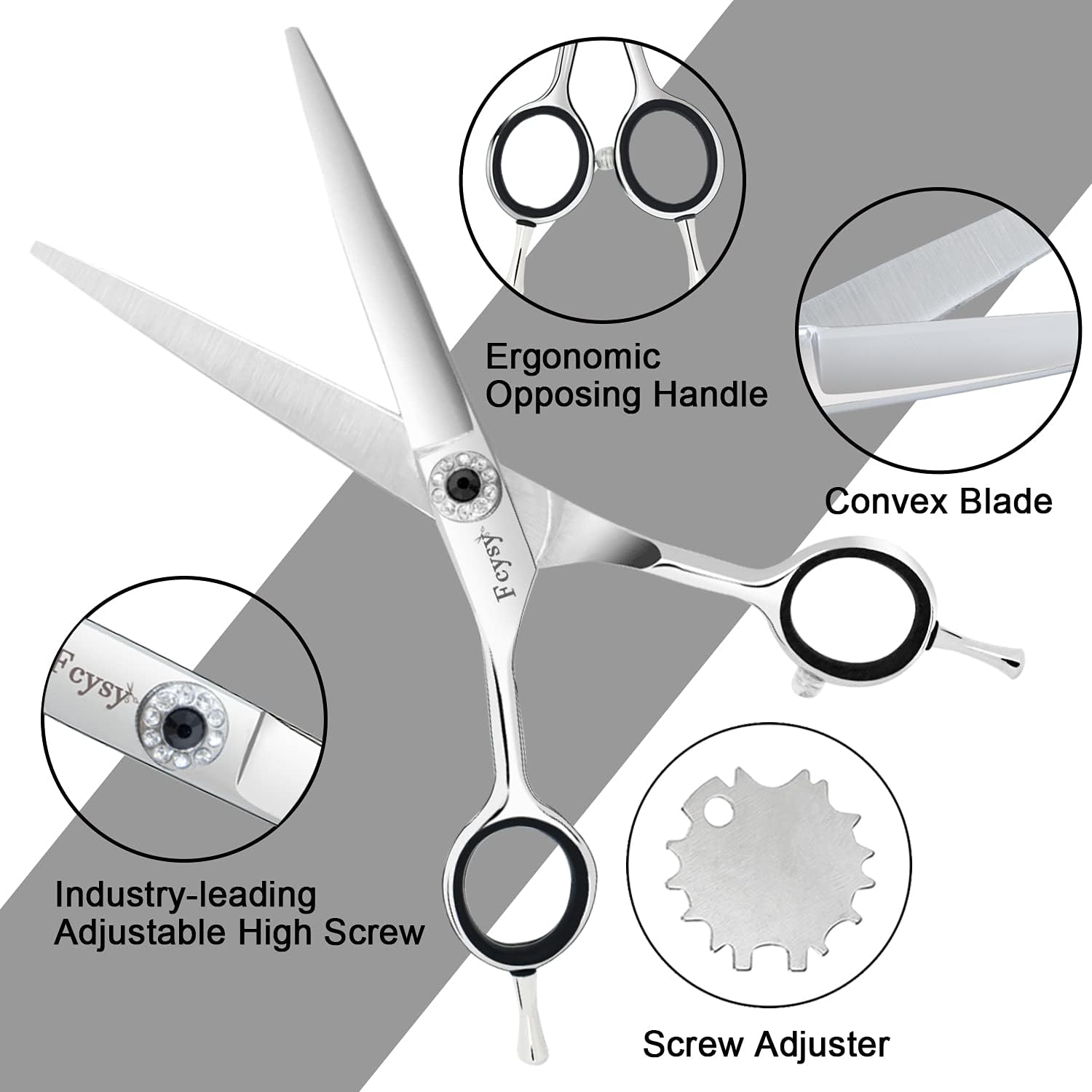 Ergonomic Opposing Handle

Convex Blade

Fcysy

Fcysy

Industry-leading Adjustable High Screw

Screw Adjuster