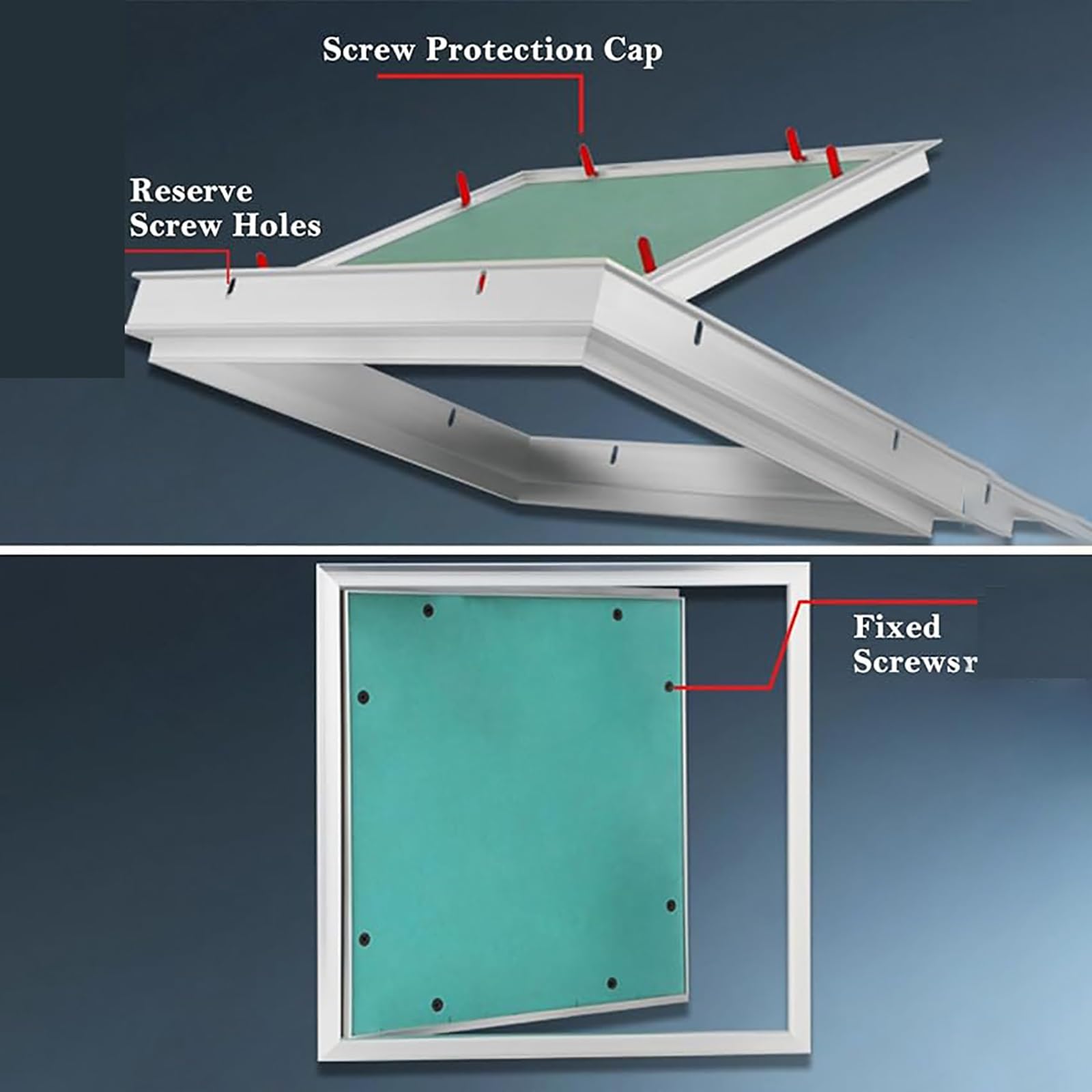 Screw Protection Cap

Reserve Screw Holes

Fixed Screwsr