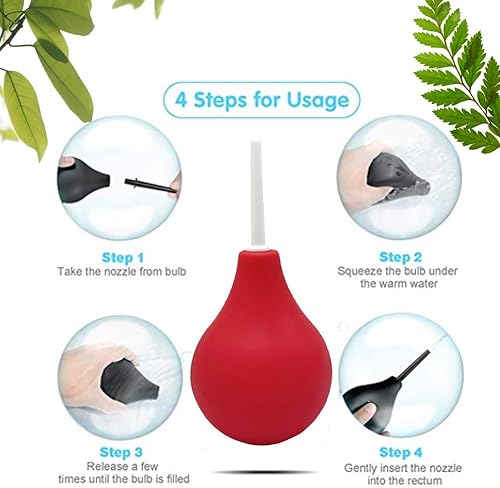 4 Steps for Usage

Step 1
Take the nozzle from bulb

Step 2
Squeeze the bulb under the warm water

Step 3
Release a few times until the bulb is filled

Step 4
Gently insert the nozzle into the rectum