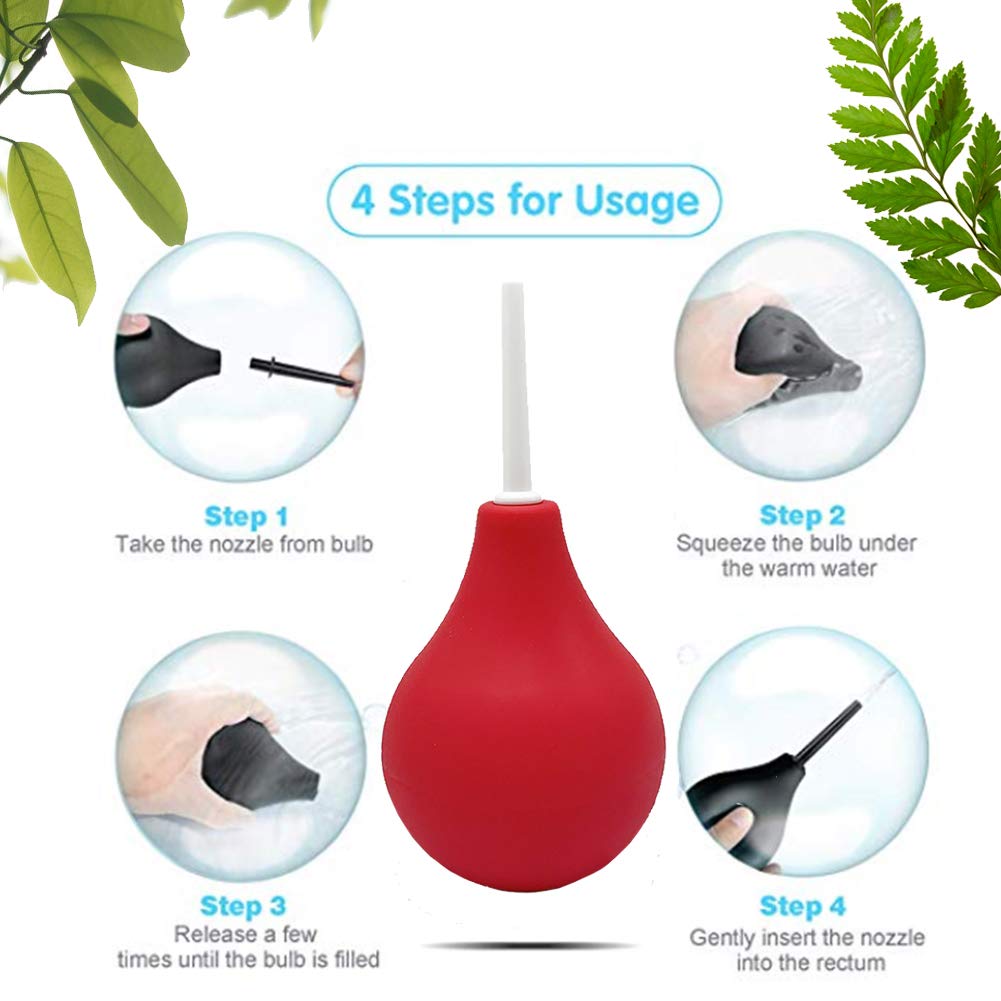 4 Steps for Usage

Step 1
Take the nozzle from bulb

Step 2
Squeeze the bulb under the warm water

Step 3
Release a few times until the bulb is filled

Step 4
Gently insert the nozzle into the rectum