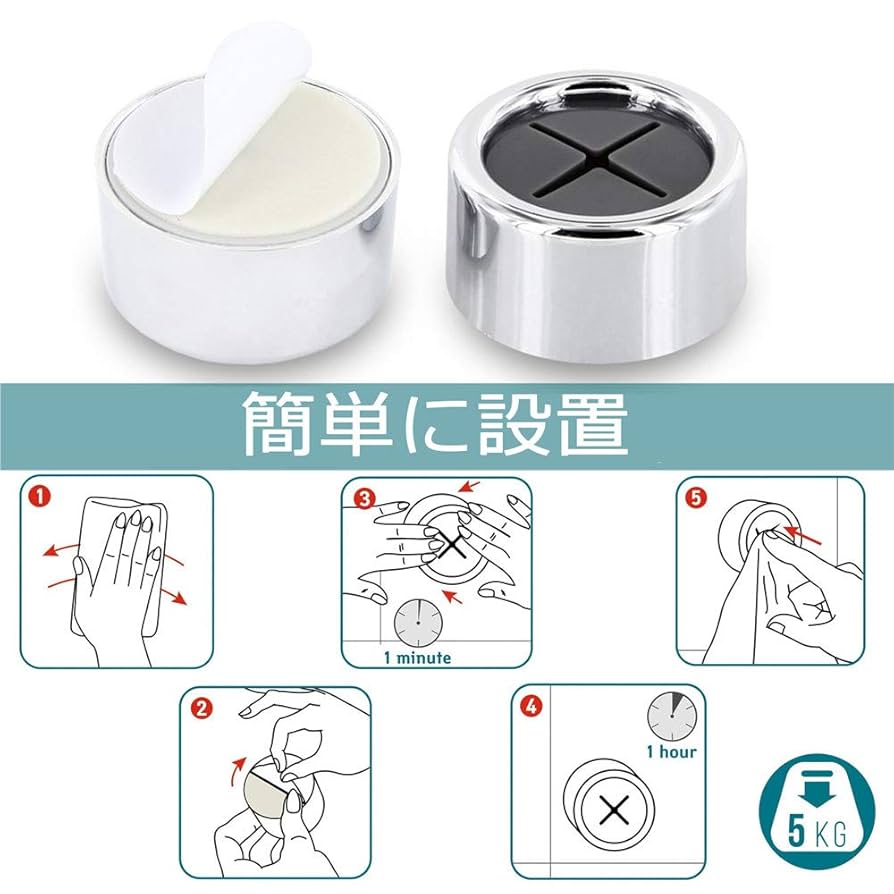 簡単に設置

1

3

1 minute

5

2

4

1 hour

5 KG