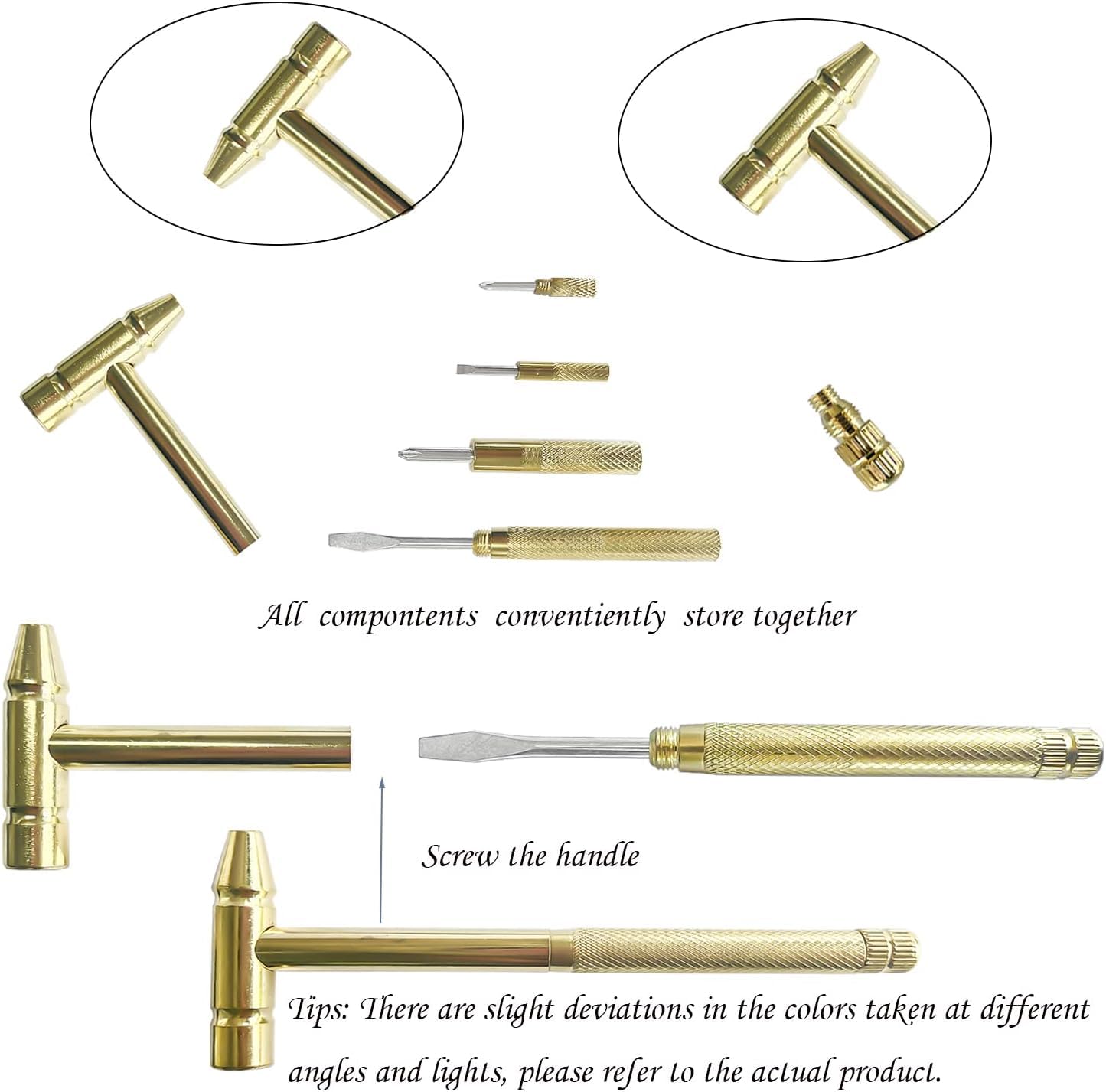 All compontents conventiently store together

Screw the handle

Tips: There are slight deviations in the colors taken at different angles and lights, please refer to the actual product.