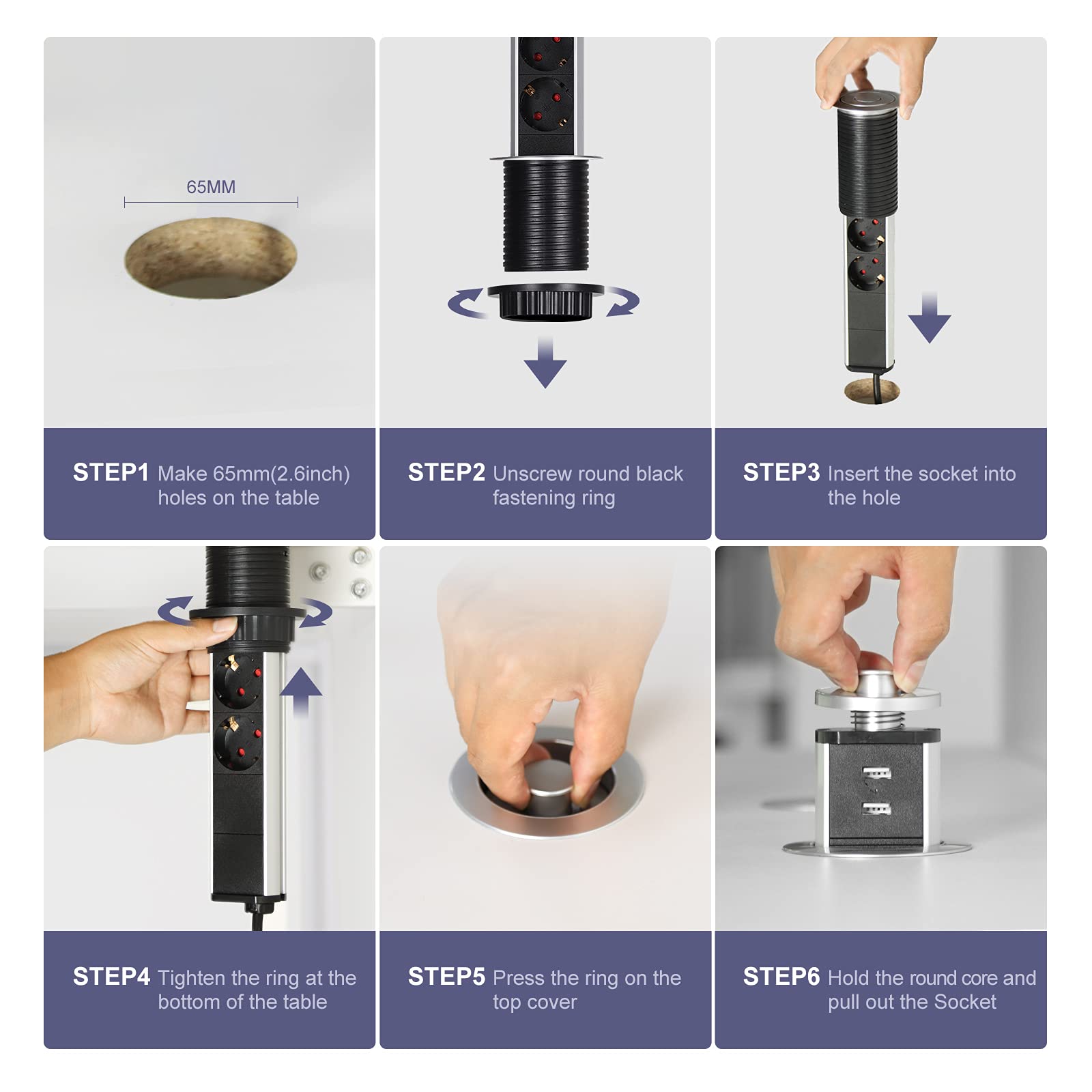 65MM

STEP1 Make 65mm(2.6inch) holes on the table

STEP2 Unscrew round black fastening ring

STEP3 Insert the socket into the hole

STEP4 Tighten the ring at the bottom of the table

STEP5 Press the ring on the top cover

STEP6 Hold the round core and pull out the Socket