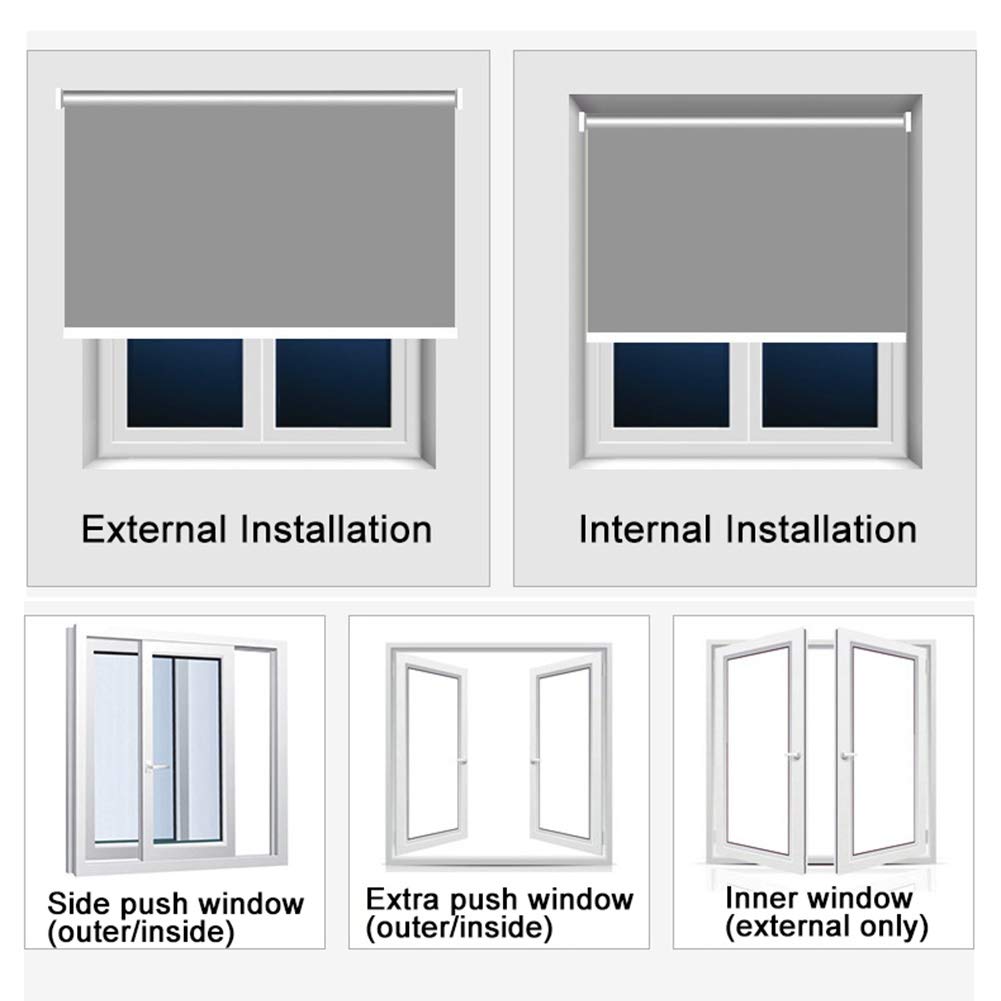 External Installation

Internal Installation

Side push window (outer/inside)

Extra push window (outer/inside)

Inner window (external only)