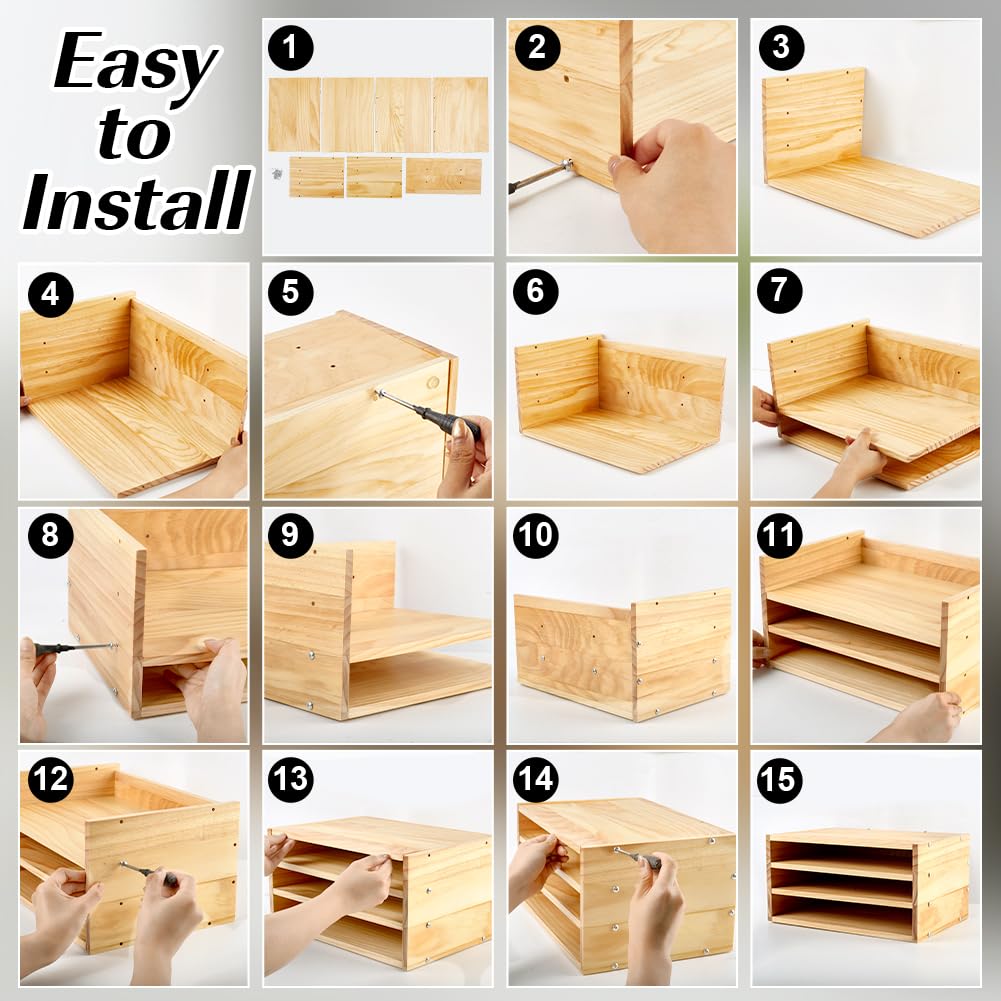 Easy to Install

1

2

3

4

5

6

7

8

9

10

11

12

13

14

15