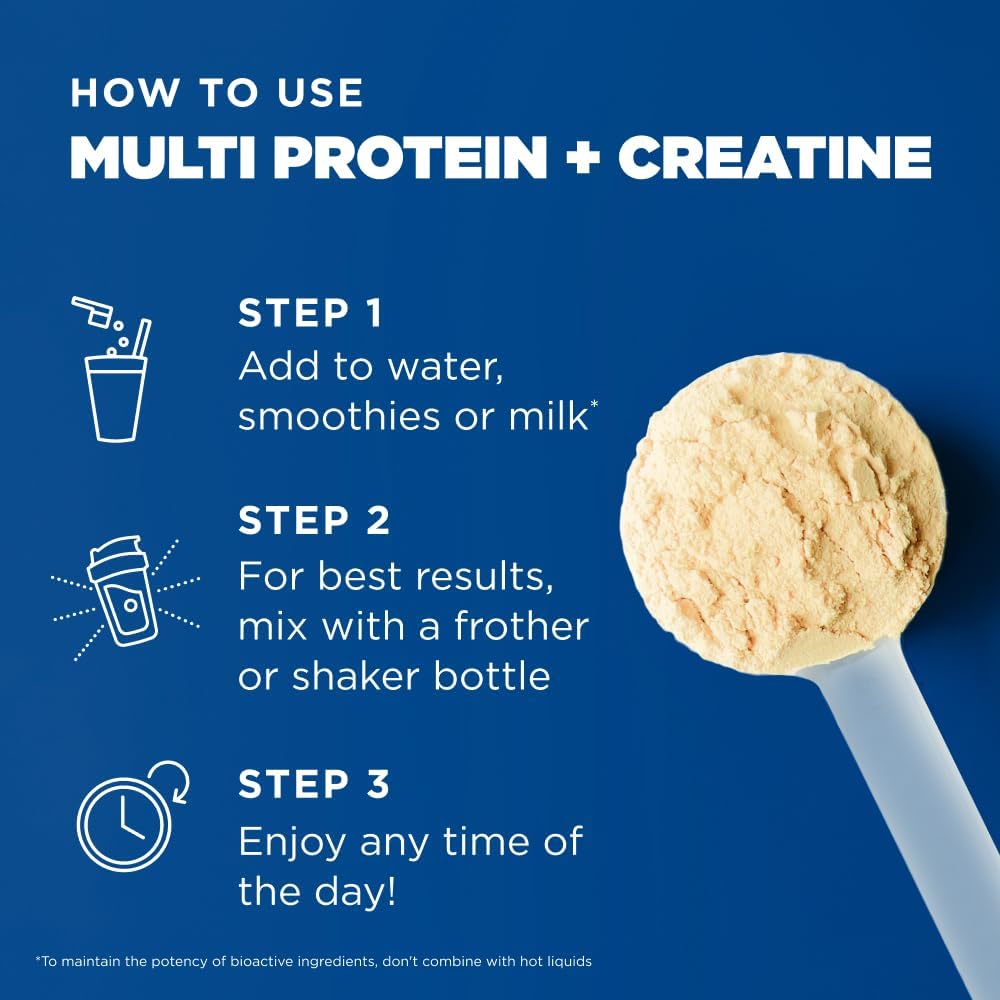 HOW TO USE
MULTI PROTEIN + CREATINE

STEP 1
Add to water, smoothies or milk*

STEP 2
For best results, mix with a frother or shaker bottle

STEP 3
Enjoy any time of the day!

*To maintain the potency of bioactive ingredients, don't combine with hot liquids