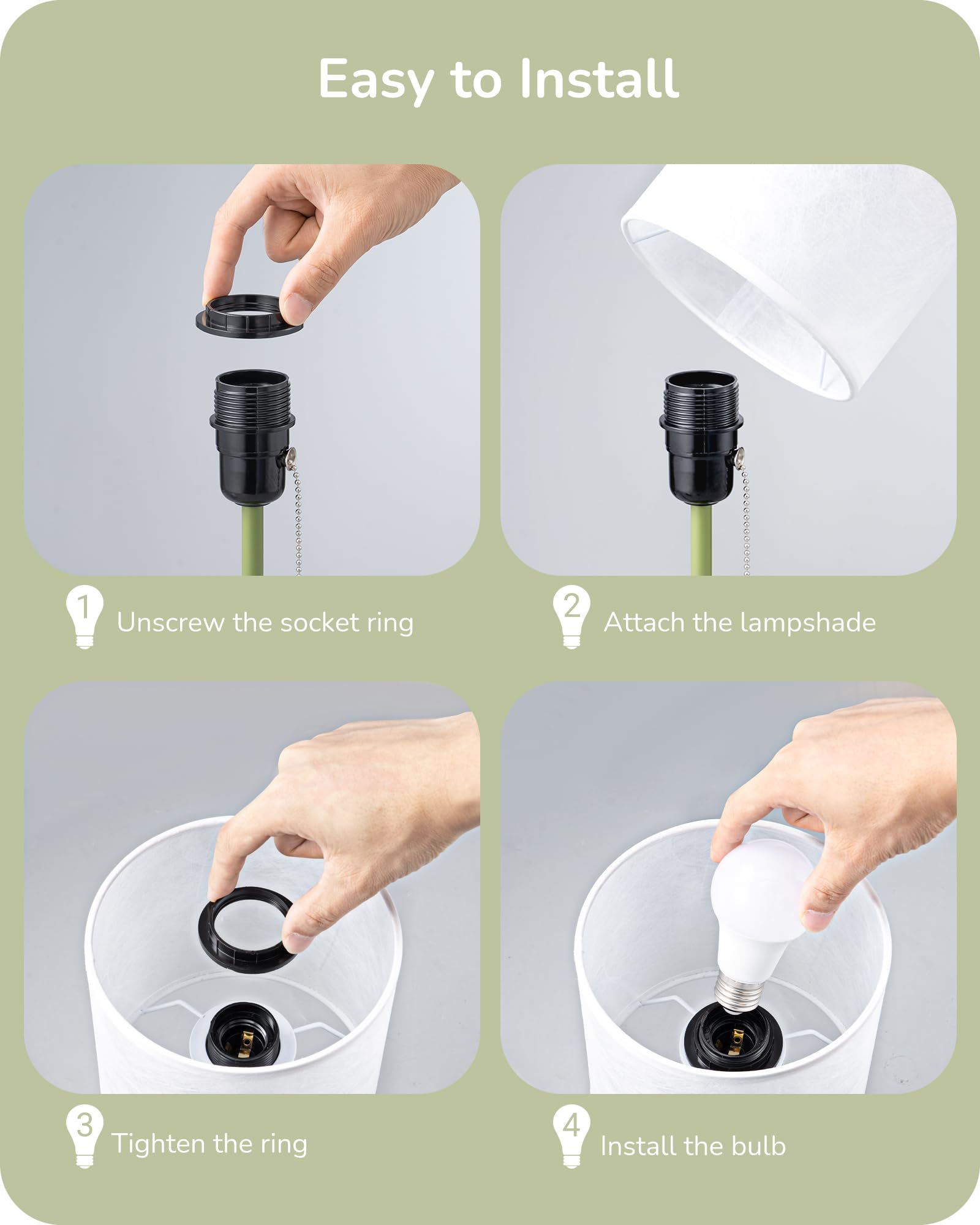 Easy to Install

1 Unscrew the socket ring

2 Attach the lampshade

3 Tighten the ring

4 Install the bulb