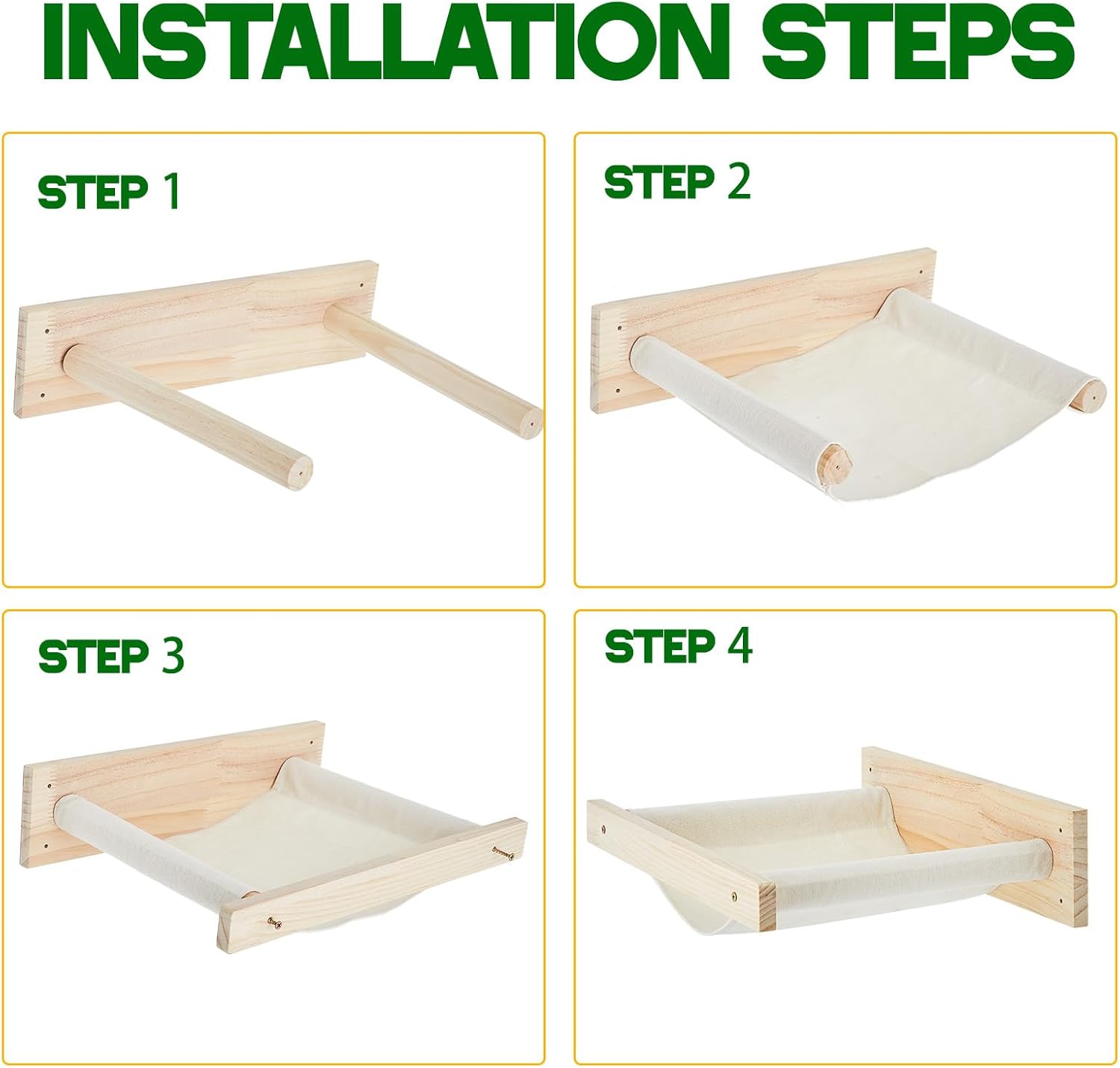 INSTALLATION STEPS

STEP 1

STEP 2

STEP 3

STEP 4