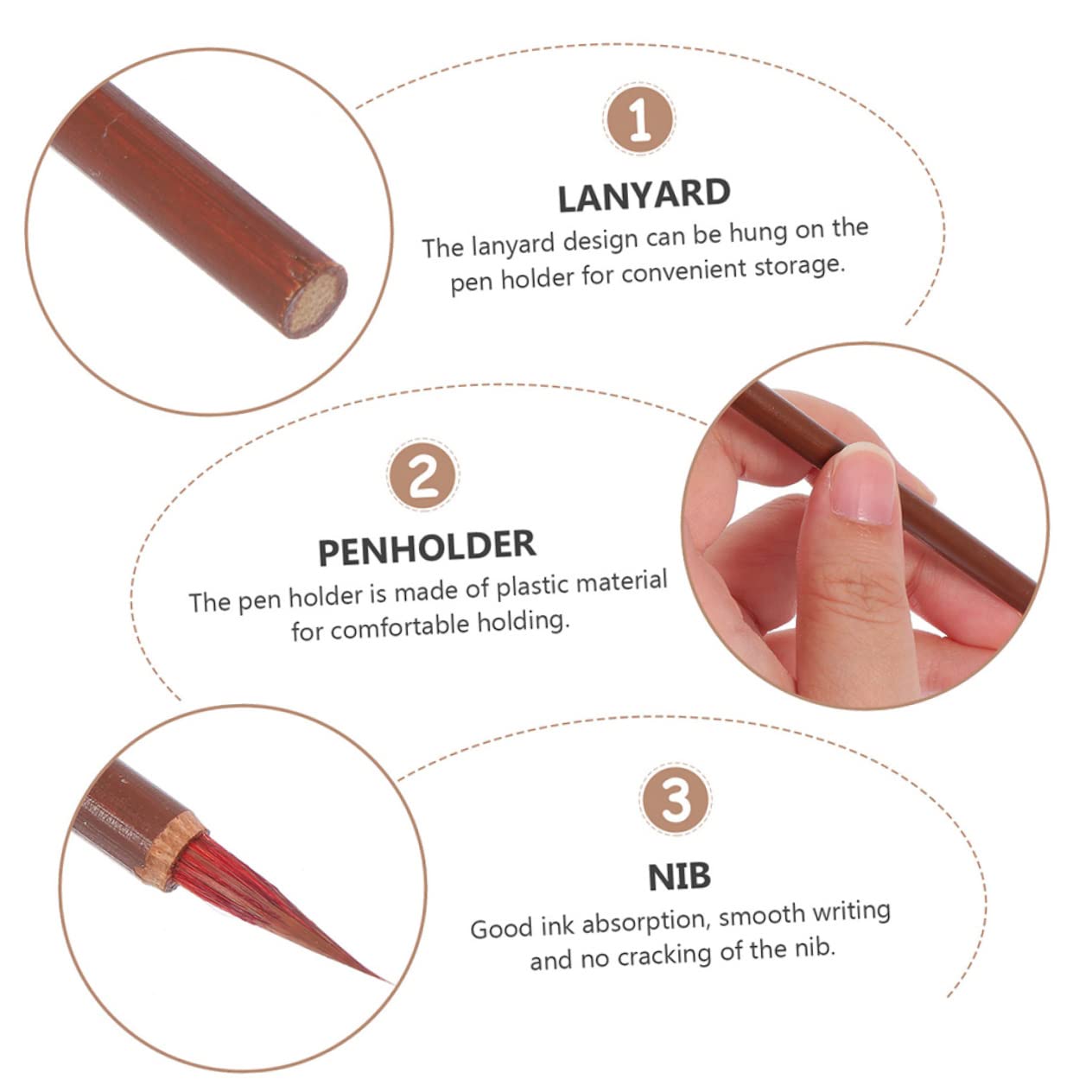 1

LANYARD

The lanyard design can be hung on the pen holder for convenient storage.

2

PENHOLDER

The pen holder is made of plastic material for comfortable holding.

3

NIB

Good ink absorption, smooth writing and no cracking of the nib.