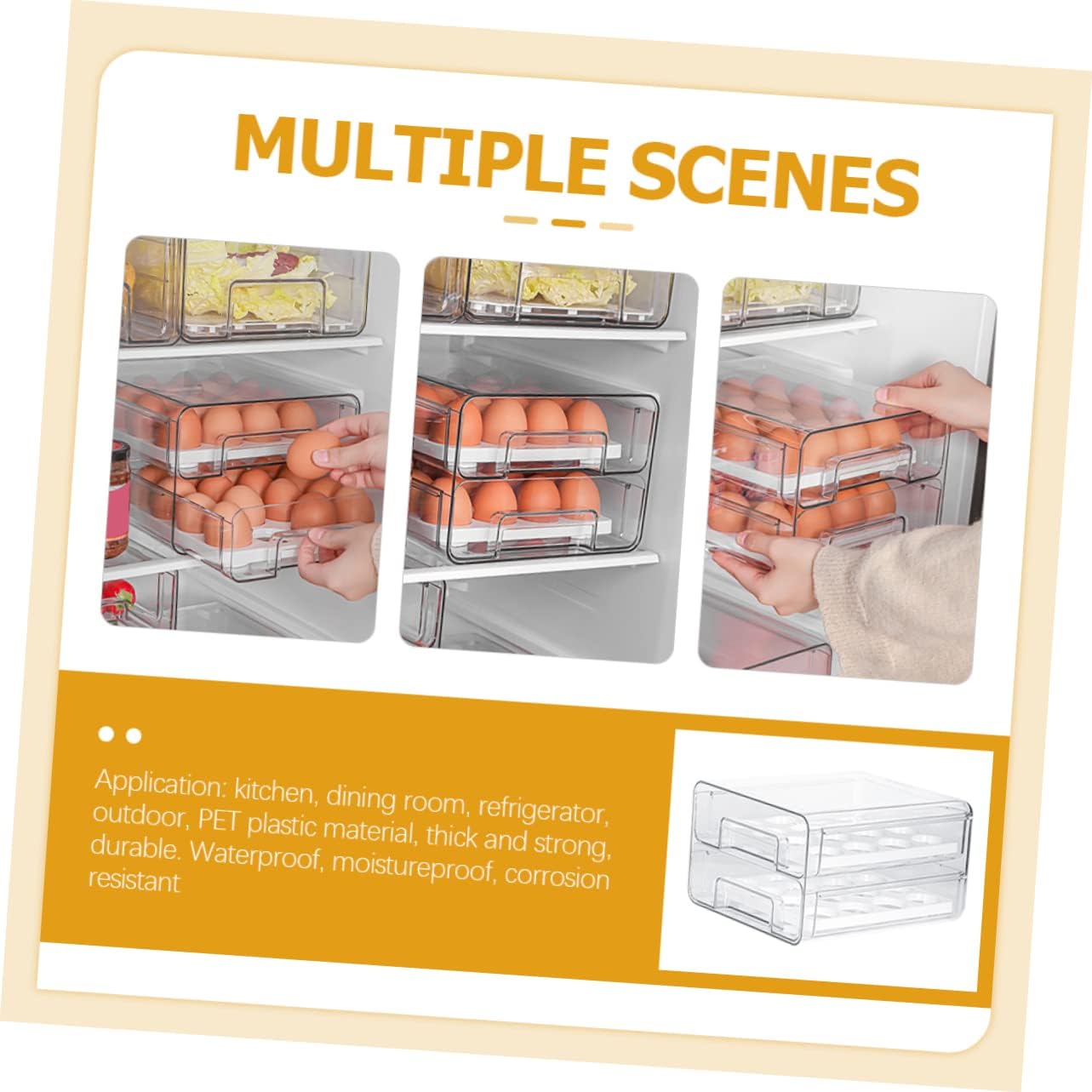 MULTIPLE SCENES

Application: kitchen, dining room, refrigerator, outdoor, PET plastic material, thick and strong, durable. Waterproof, moistureproof, corrosion resistant