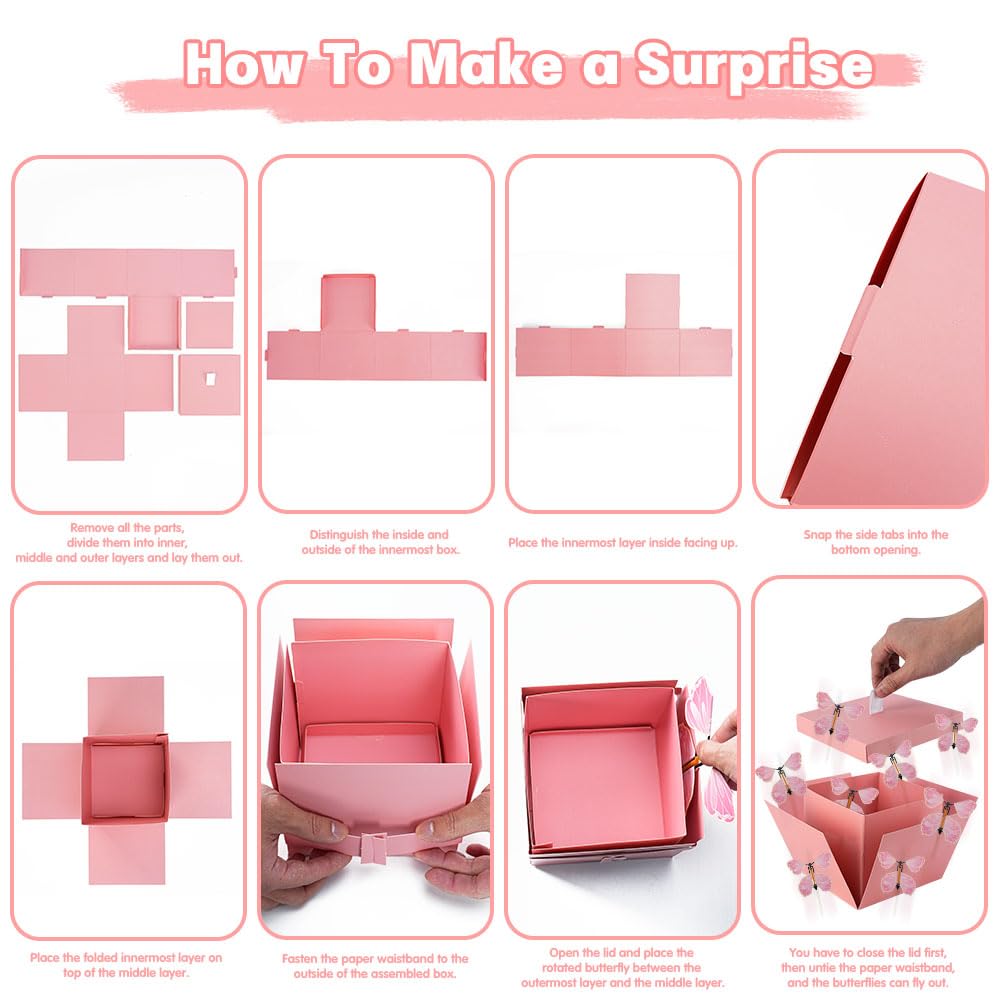 How To Make a Surprise

Remove all the parts, divide them into inner, middle and outer layers and lay them out.

Distinguish the inside and outside of the innermost box.

Place the innermost layer inside facing up.

Snap the side tabs into the bottom opening.

Place the folded innermost layer on top of the middle layer.

Fasten the paper waistband to the outside of the assembled box.

Open the lid and place the rotated butterfly between the outermost layer and the middle layer.

You have to close the lid first, then untie the paper waistband, and the butterflies can fly out.