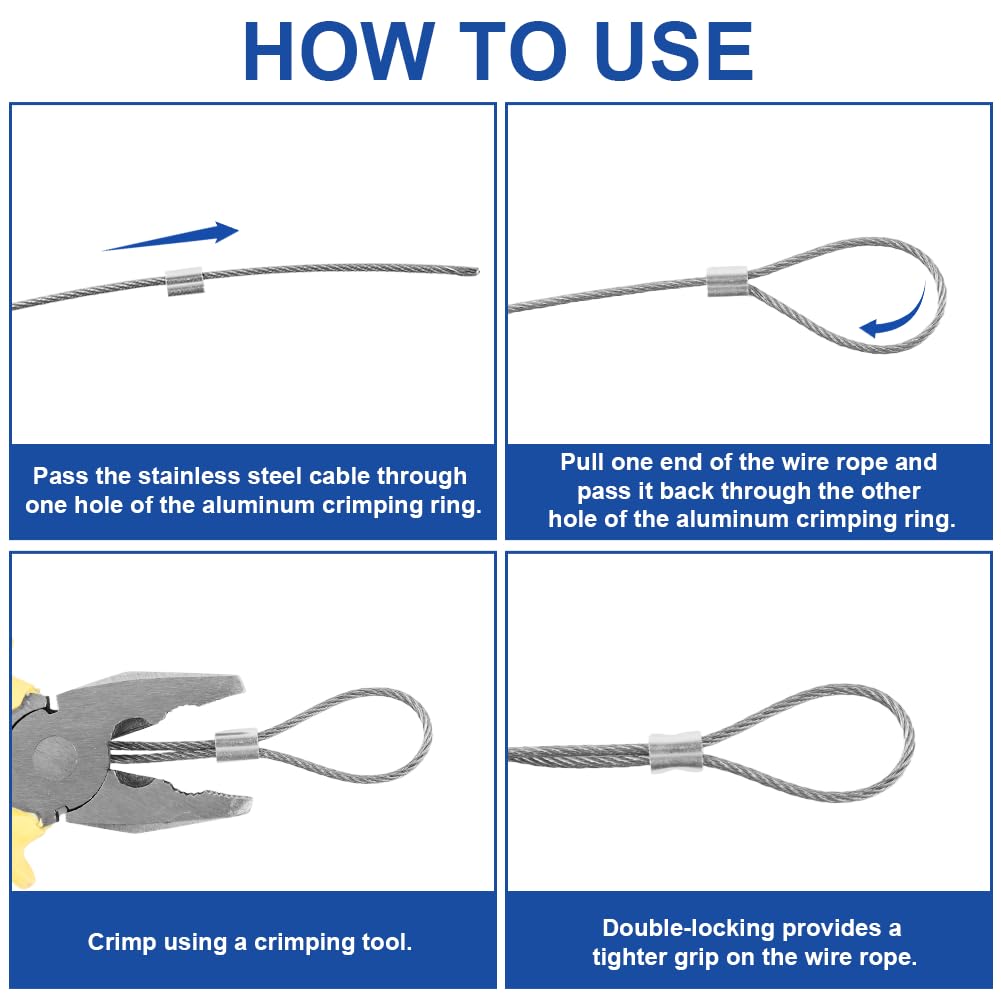 HOW TO USE

Pass the stainless steel cable through one hole of the aluminum crimping ring.

Pull one end of the wire rope and pass it back through the other hole of the aluminum crimping ring.

Crimp using a crimping tool.

Double-locking provides a tighter grip on the wire rope.