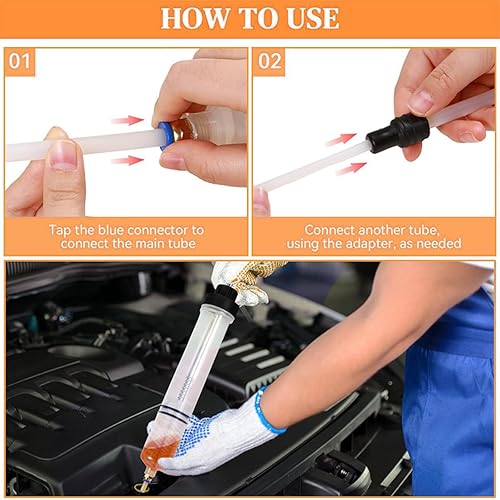 HOW TO USE

01

Tap the blue connector to connect the main tube

02

Connect another tube, using the adapter, as needed