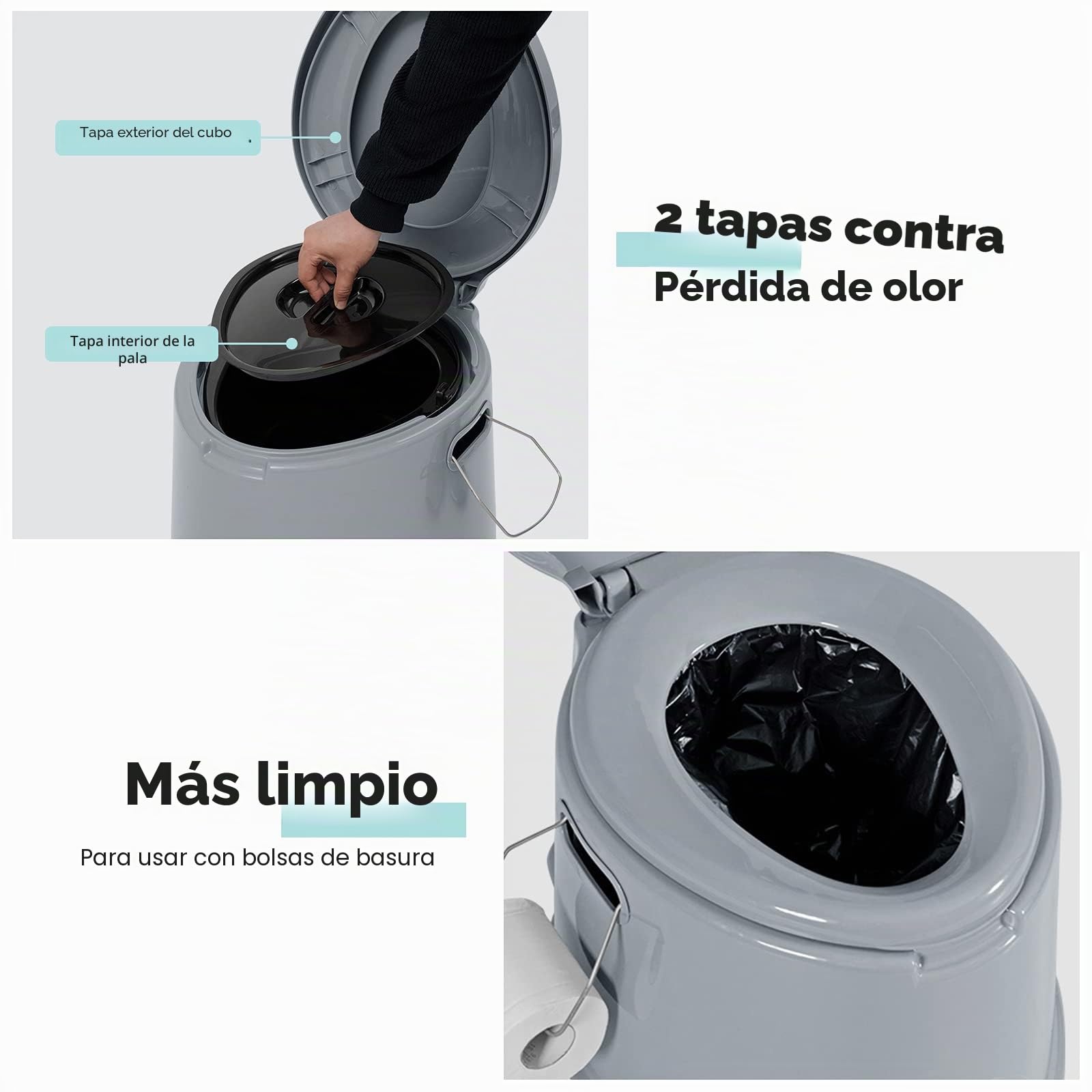 Tapa exterior del cubo

Tapa interior de la pala

2 tapas contra
Pérdida de olor

Más limpio
Para usar con bolsas de basura