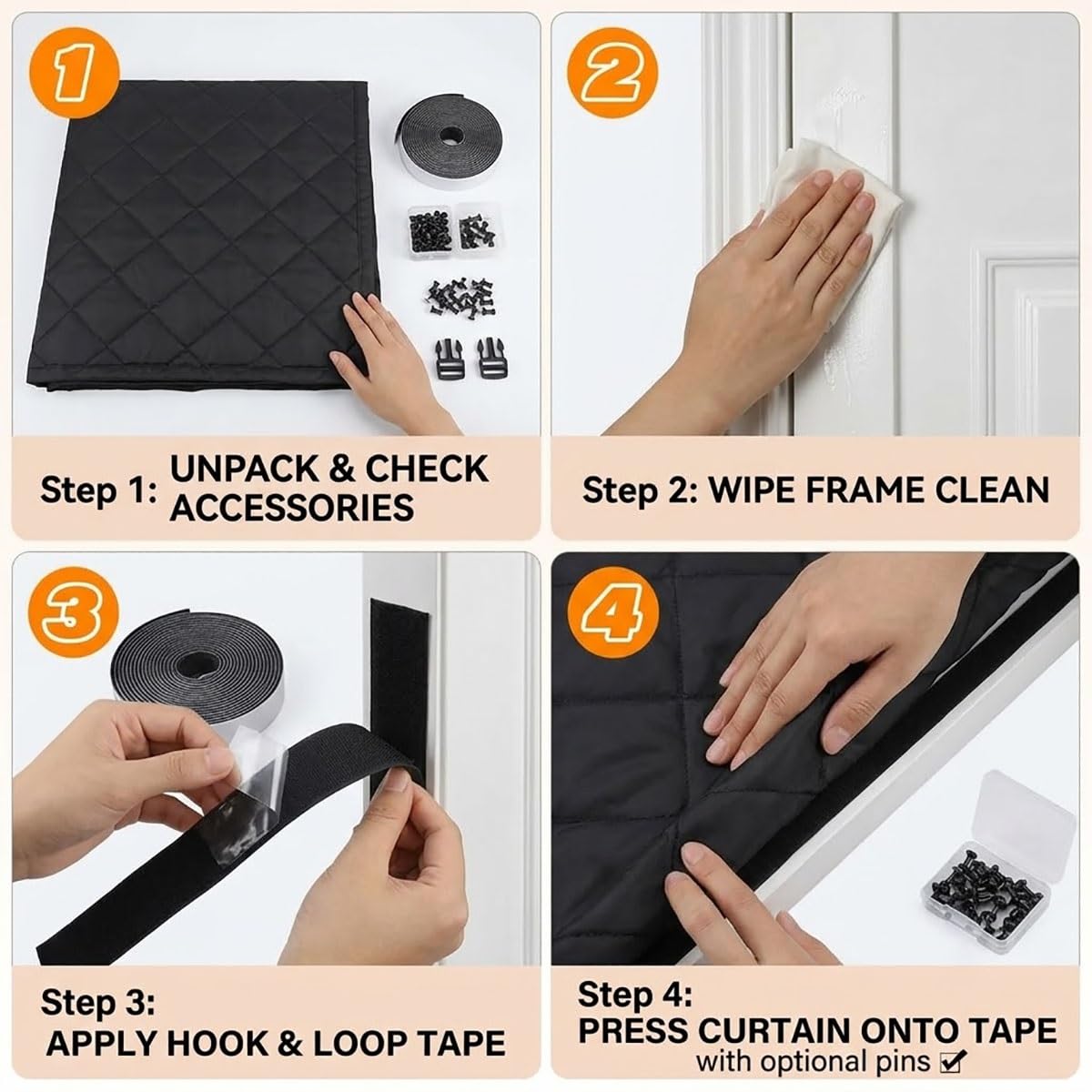 1

Step 1: UNPACK & CHECK ACCESSORIES

2

Step 2: WIPE FRAME CLEAN

3

Step 3: APPLY HOOK & LOOP TAPE

4

Step 4: PRESS CURTAIN ONTO TAPE with optional pins ☑