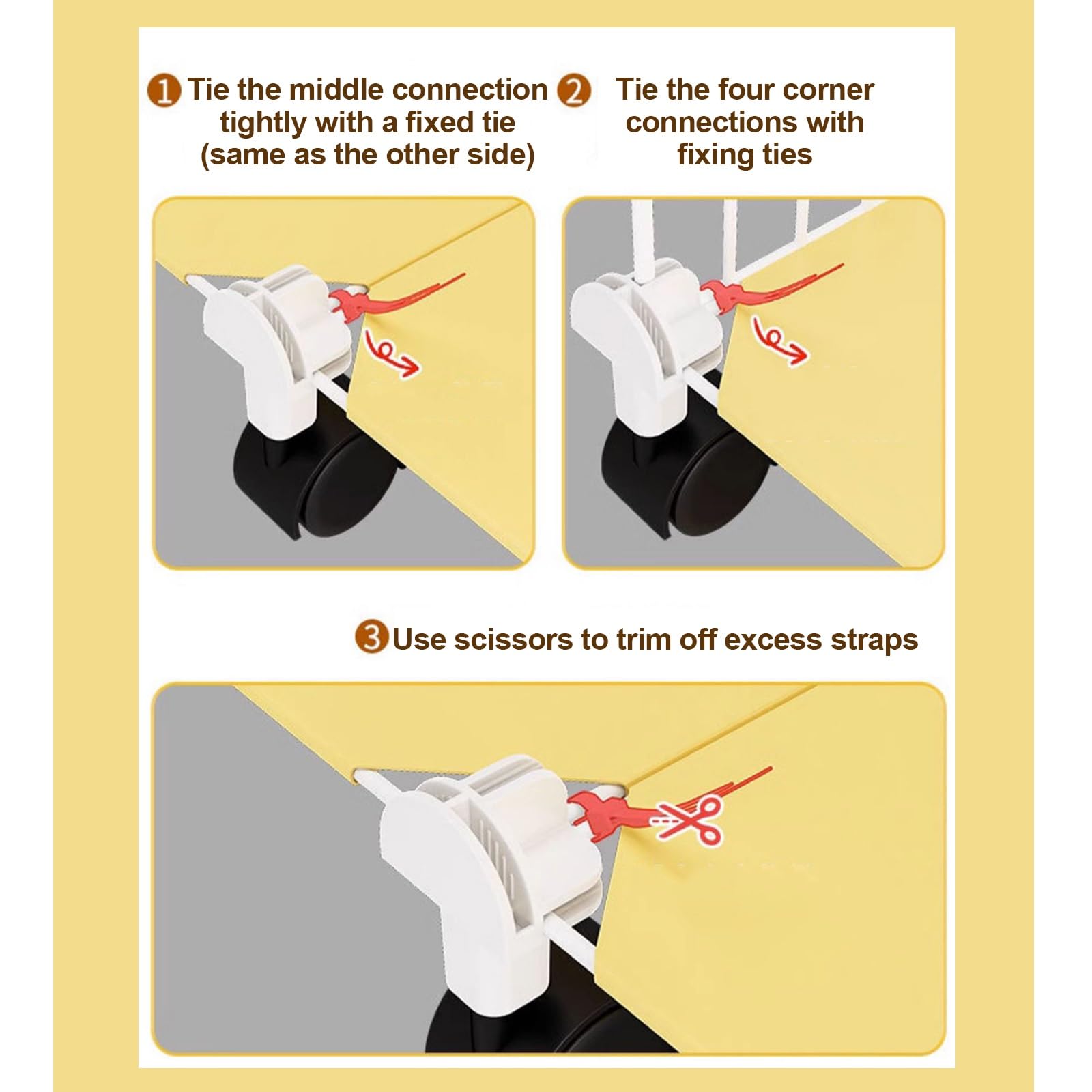 1 Tie the middle connection tightly with a fixed tie (same as the other side)

2 Tie the four corner connections with fixing ties

3 Use scissors to trim off excess straps