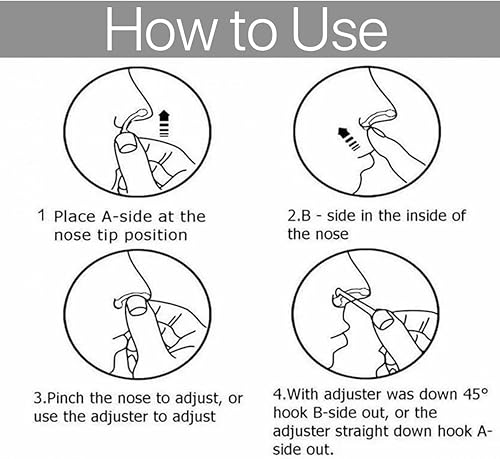 How to Use

1 Place A-side at the nose tip position

2.B - side in the inside of the nose

3.Pinch the nose to adjust, or use the adjuster to adjust

4.With adjuster was down 45° hook B-side out, or the adjuster straight down hook A-side out.