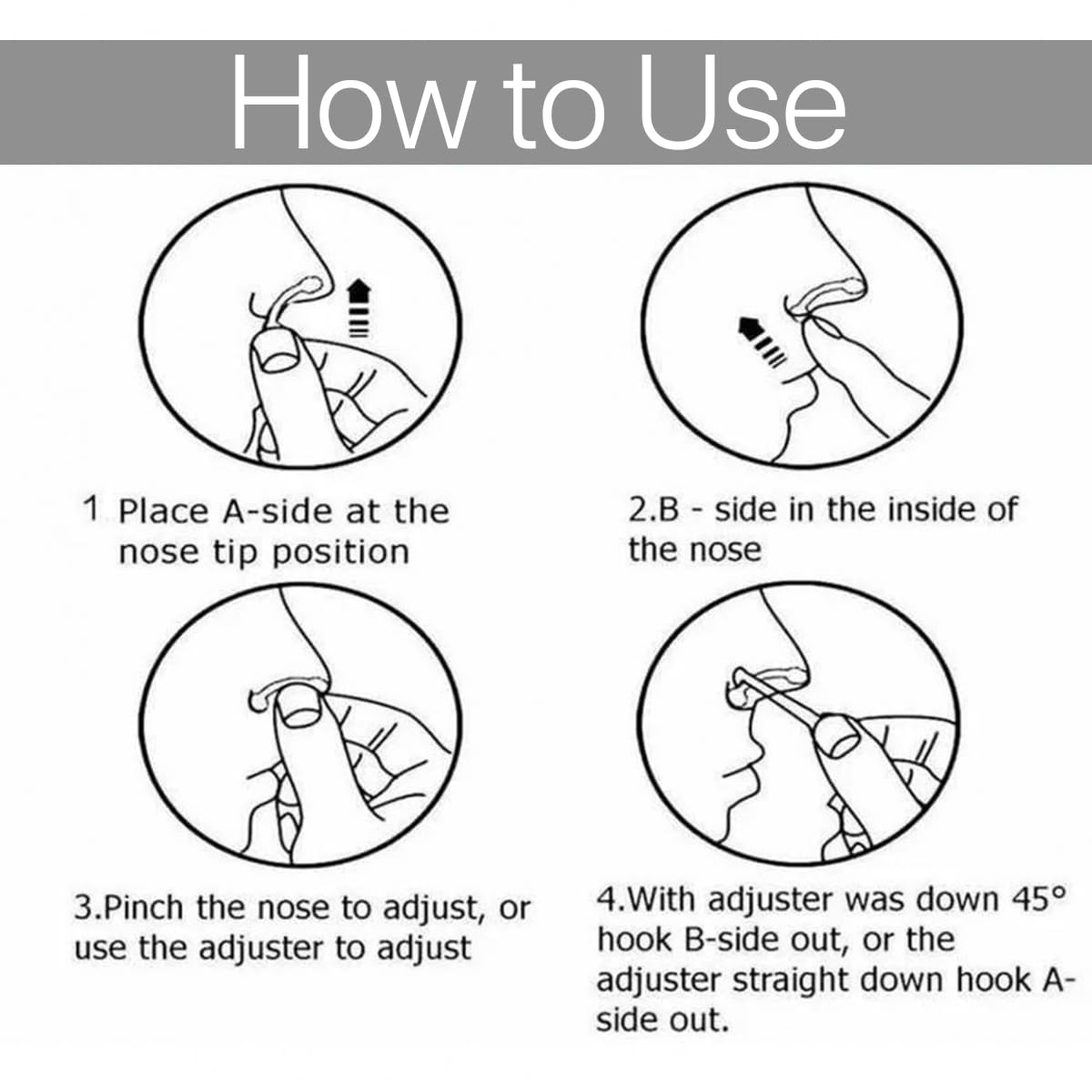 How to Use

1 Place A-side at the nose tip position

2.B - side in the inside of the nose

3.Pinch the nose to adjust, or use the adjuster to adjust

4.With adjuster was down 45° hook B-side out, or the adjuster straight down hook A-side out.