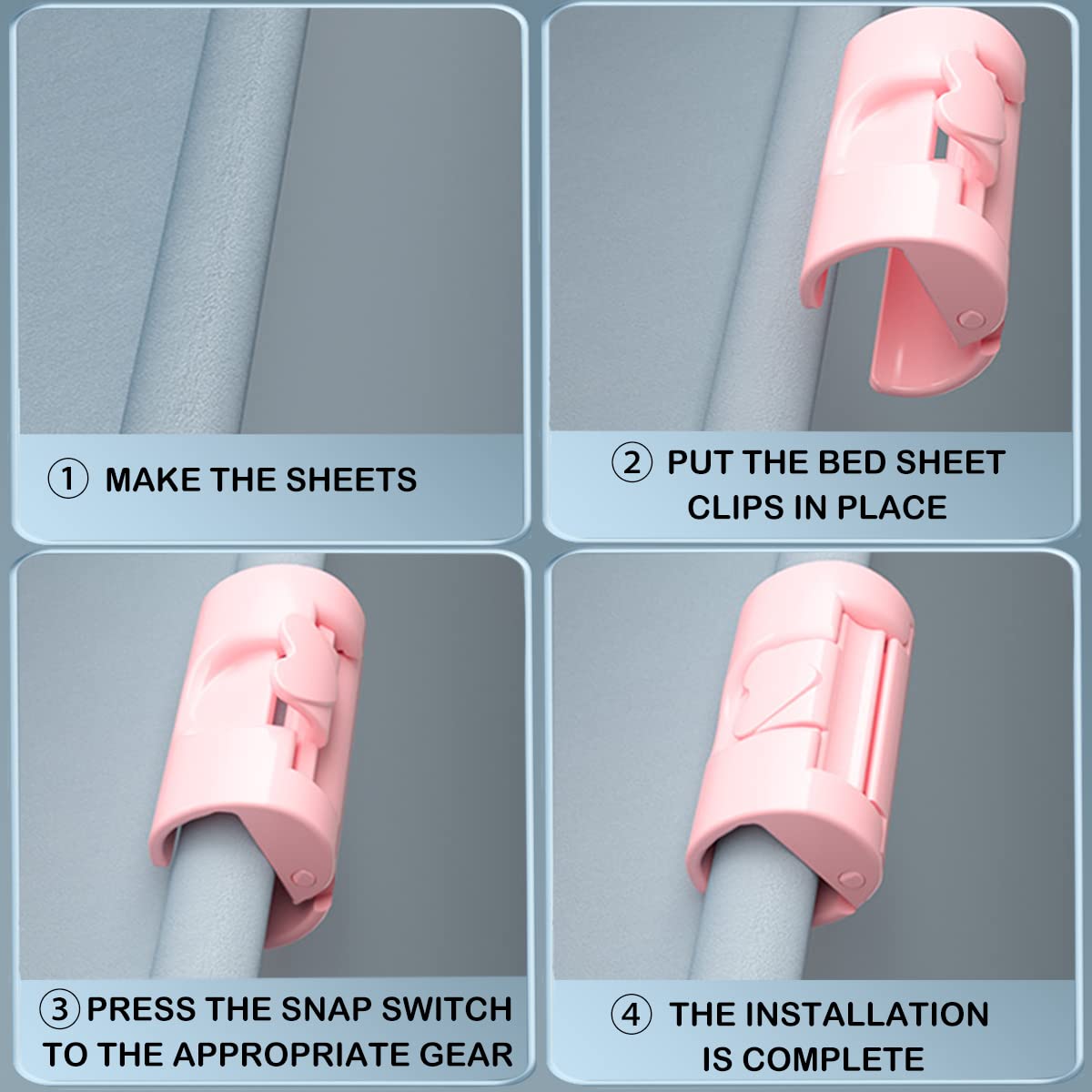 ① MAKE THE SHEETS

② PUT THE BED SHEET CLIPS IN PLACE

③ PRESS THE SNAP SWITCH TO THE APPROPRIATE GEAR

④ THE INSTALLATION IS COMPLETE