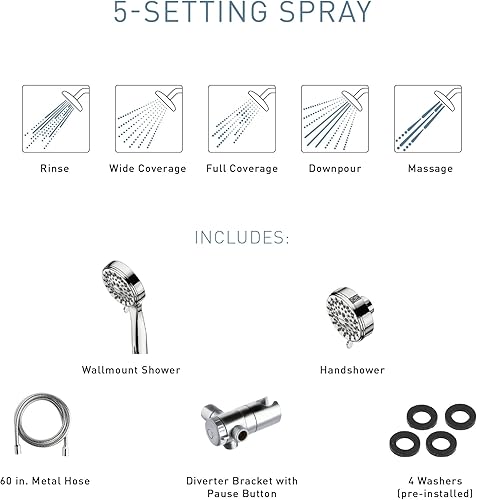 5-SETTING SPRAY

Rinse

Wide Coverage

Full Coverage

Downpour

Massage

INCLUDES:

Wallmount Shower

Handshower

60 in. Metal Hose

Diverter Bracket with Pause Button

4 Washers (pre-installed)