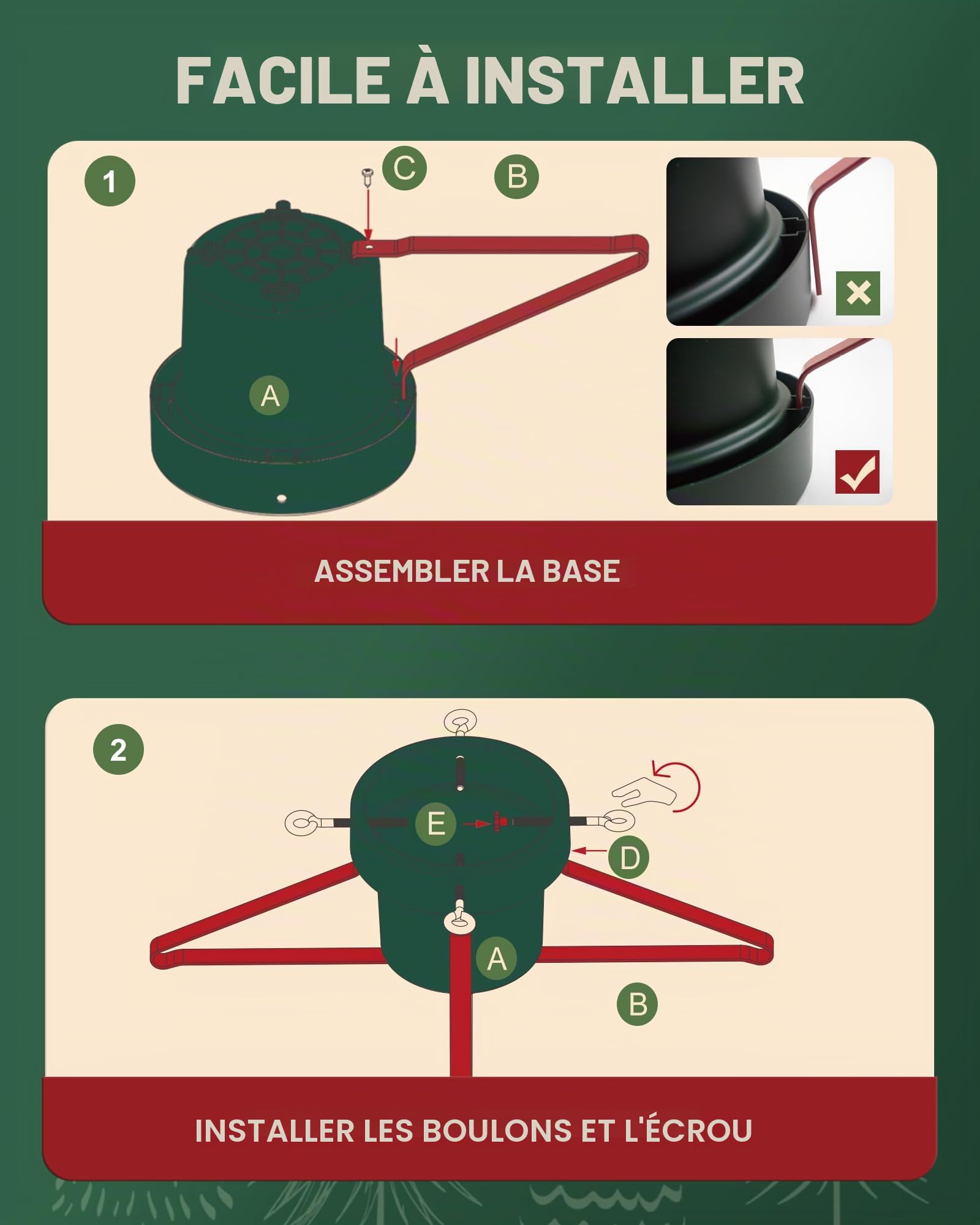 FACILE À INSTALLER

1

C

B

A

ASSEMBLER LA BASE

2

E

D

A

B

INSTALLER LES BOULONS ET L'ÉCROU