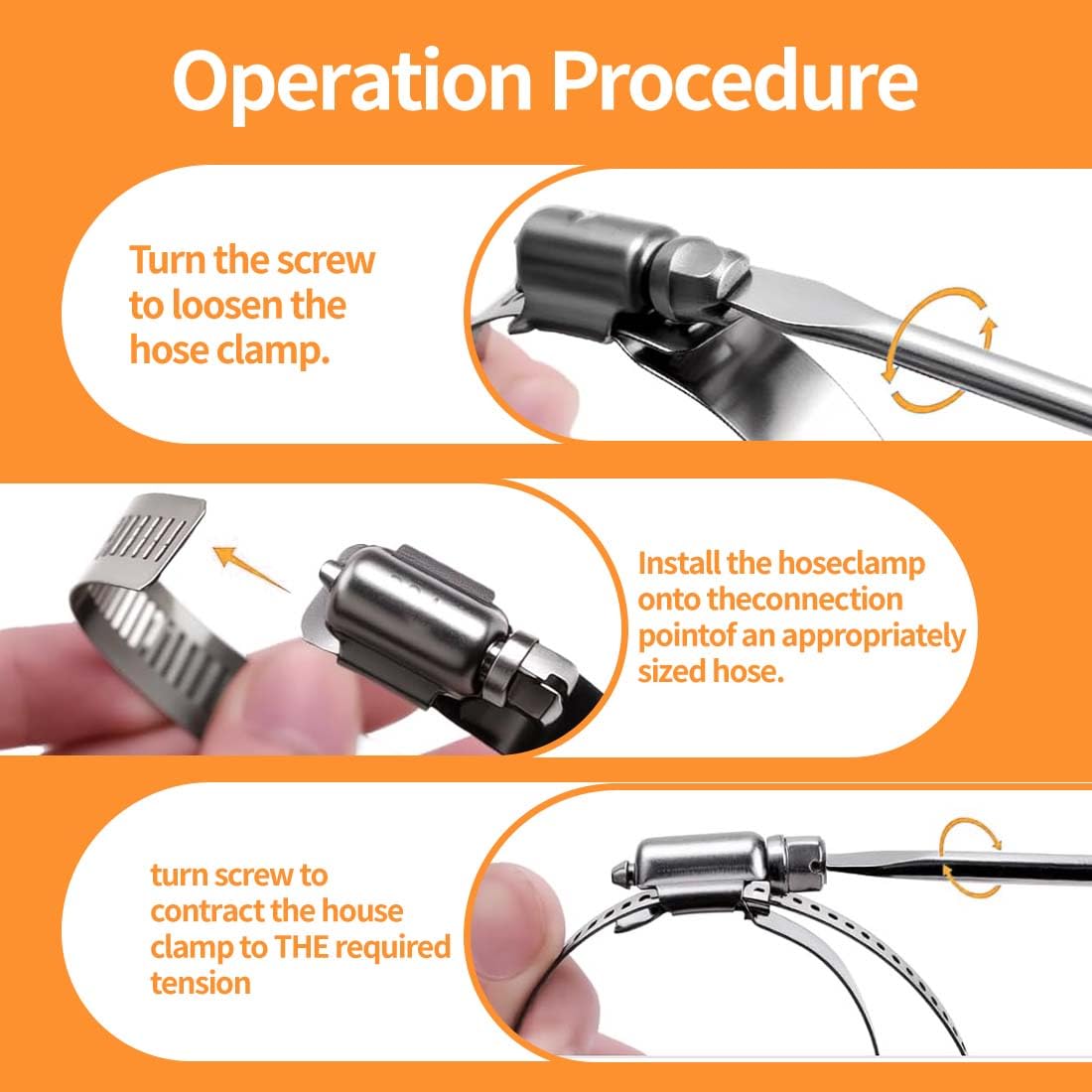 Operation Procedure

Turn the screw to loosen the hose clamp.

Install the hoseclamp onto theconnection pointof an appropriately sized hose.

turn screw to contract the house clamp to THE required tension