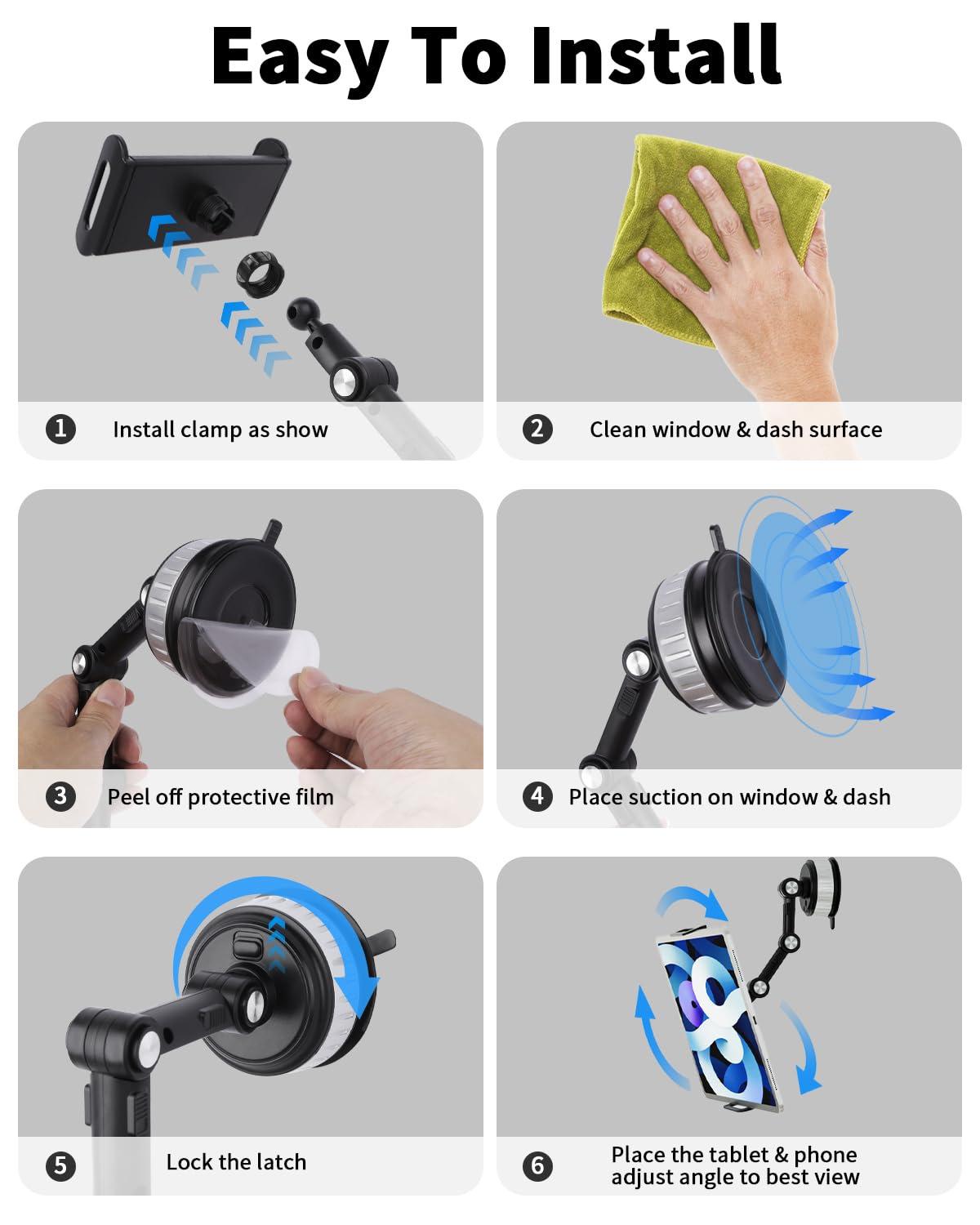 Easy To Install

1 Install clamp as show

2 Clean window & dash surface

3 Peel off protective film

4 Place suction on window & dash

5 Lock the latch

6 Place the tablet & phone adjust angle to best view