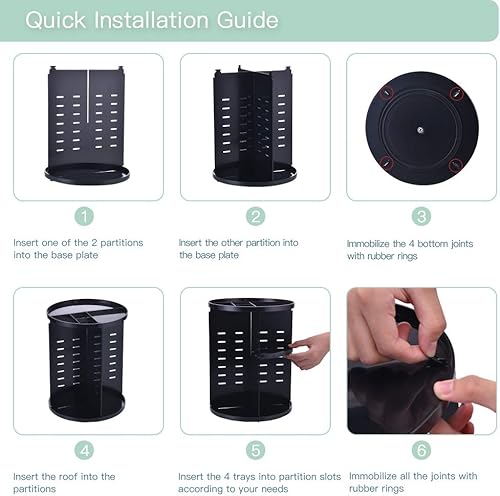 Quick Installation Guide

1

Insert one of the 2 partitions into the base plate

2

Insert the other partition into the base plate

3

Immobilize the 4 bottom joints with rubber rings

4

Insert the roof into the partitions

5

Insert the 4 trays into partition slots according to your needs

6

Immobilize all the joints with rubber rings