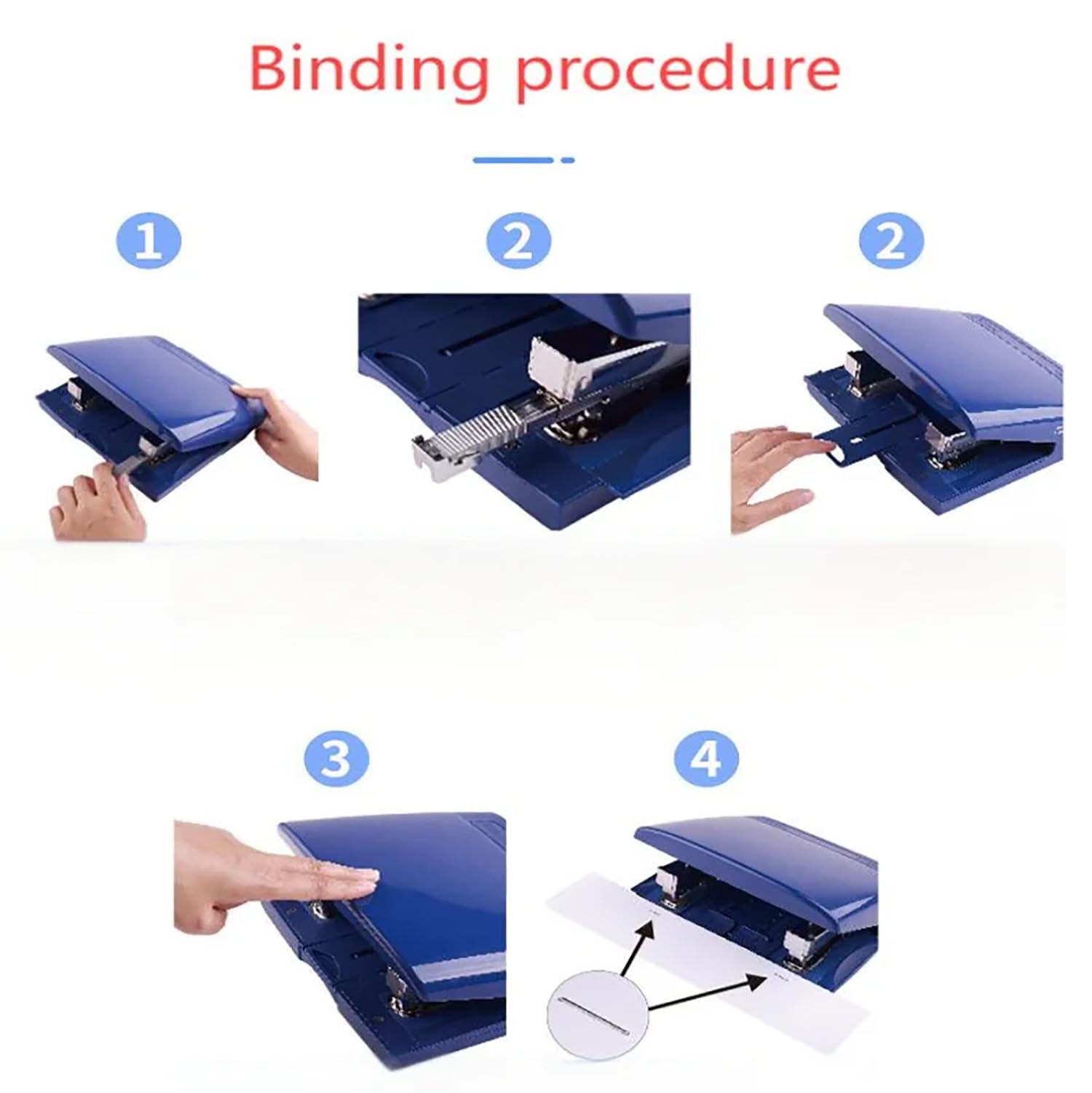 Binding procedure

1

2

2

3

4