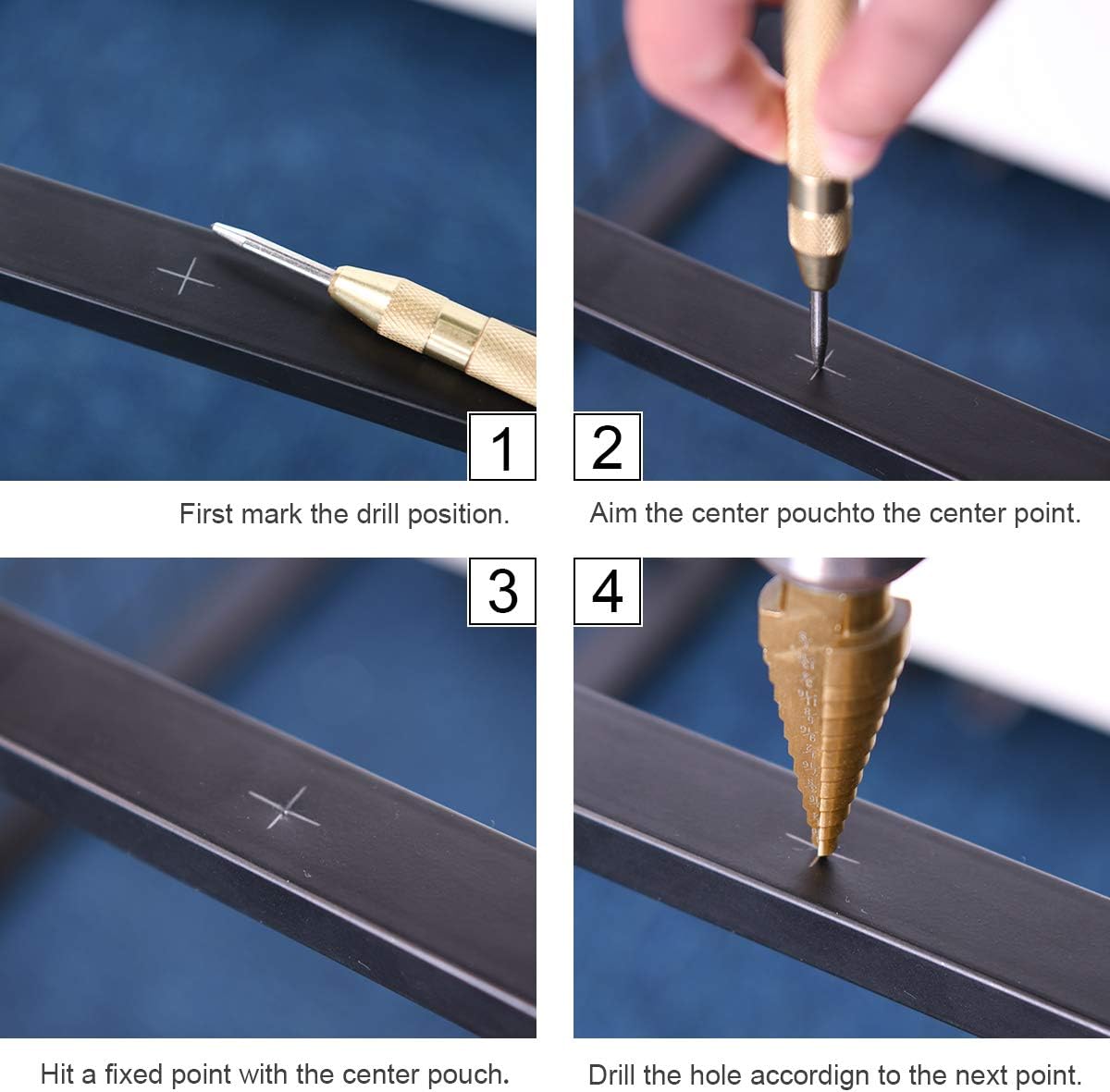 1

First mark the drill position.

2

Aim the center pouchto the center point.

3

Hit a fixed point with the center pouch.

4

Drill the hole accordign to the next point.