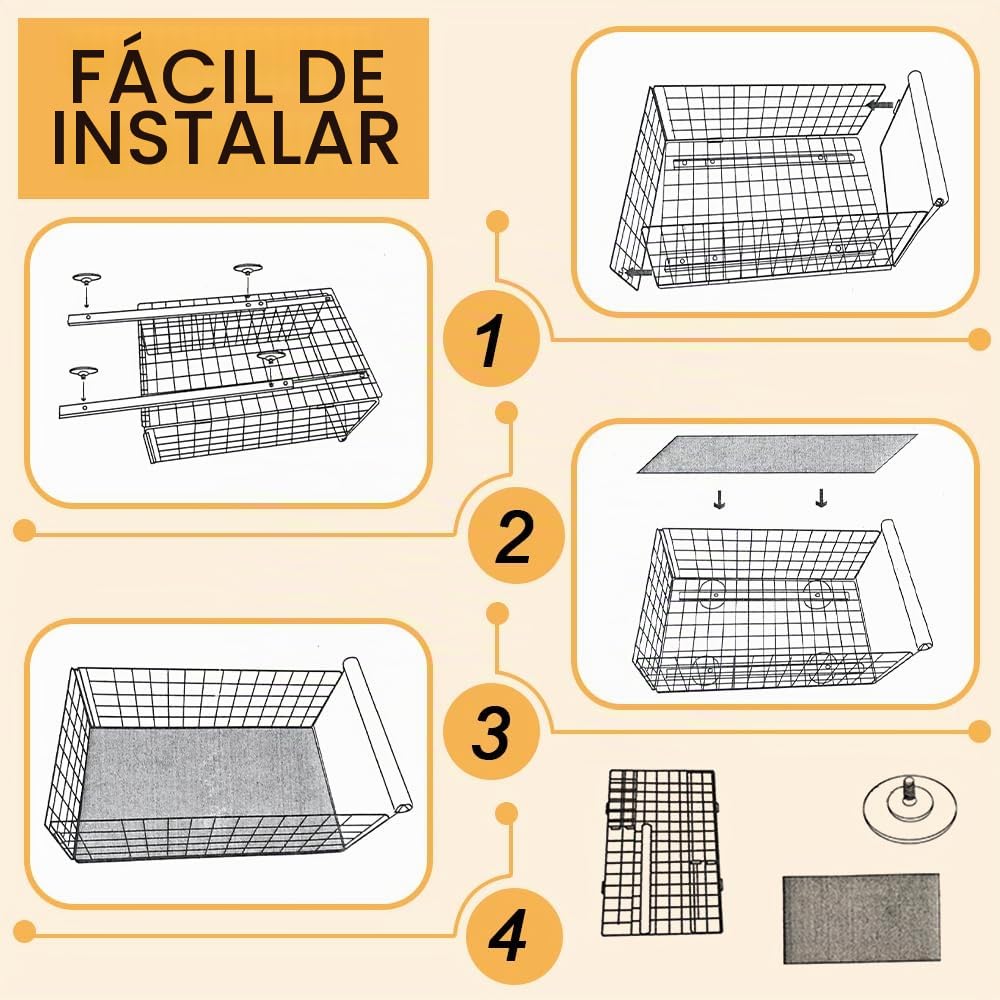 FÁCIL DE INSTALAR

1

2

3

4