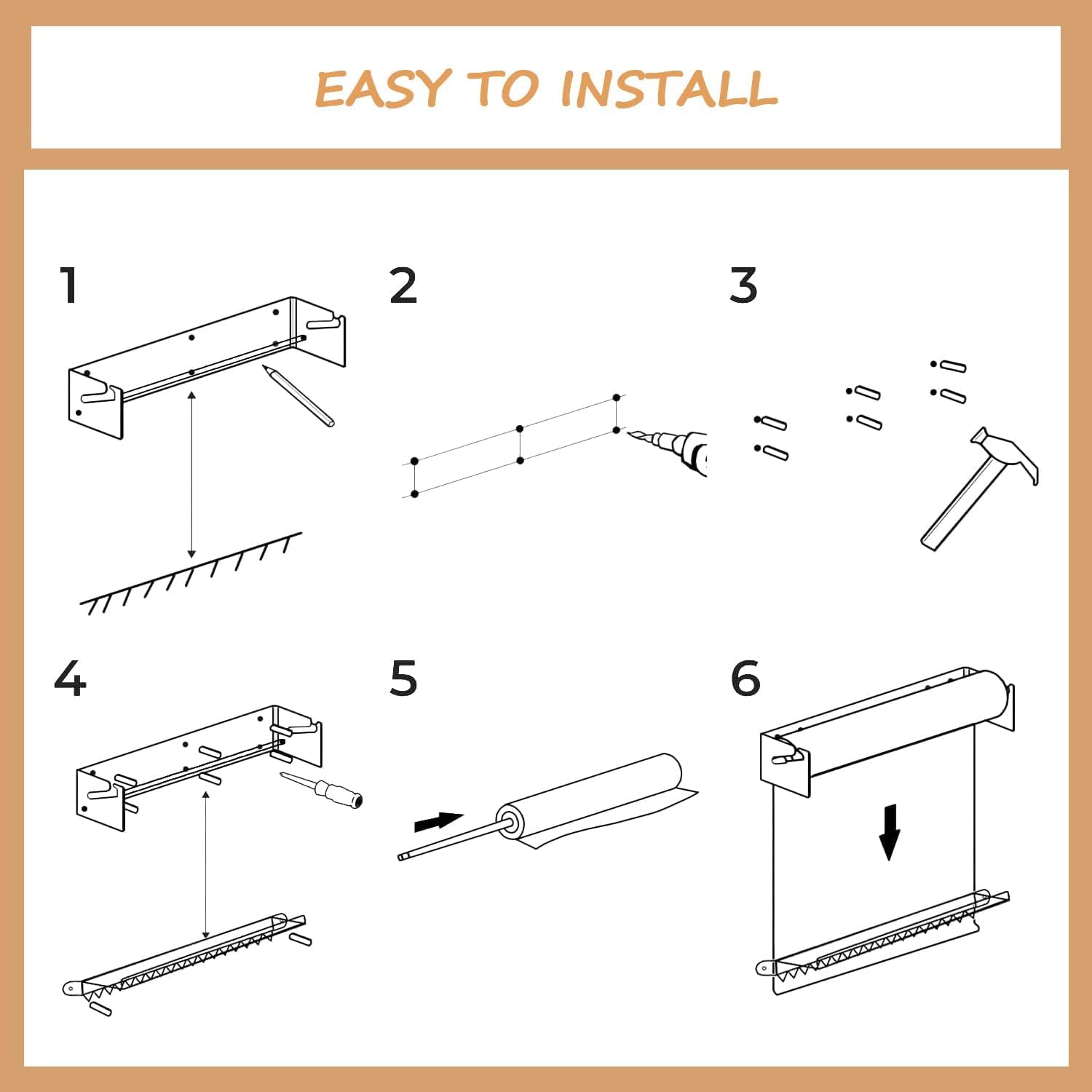 EASY TO INSTALL

1

2

3

4

5

6