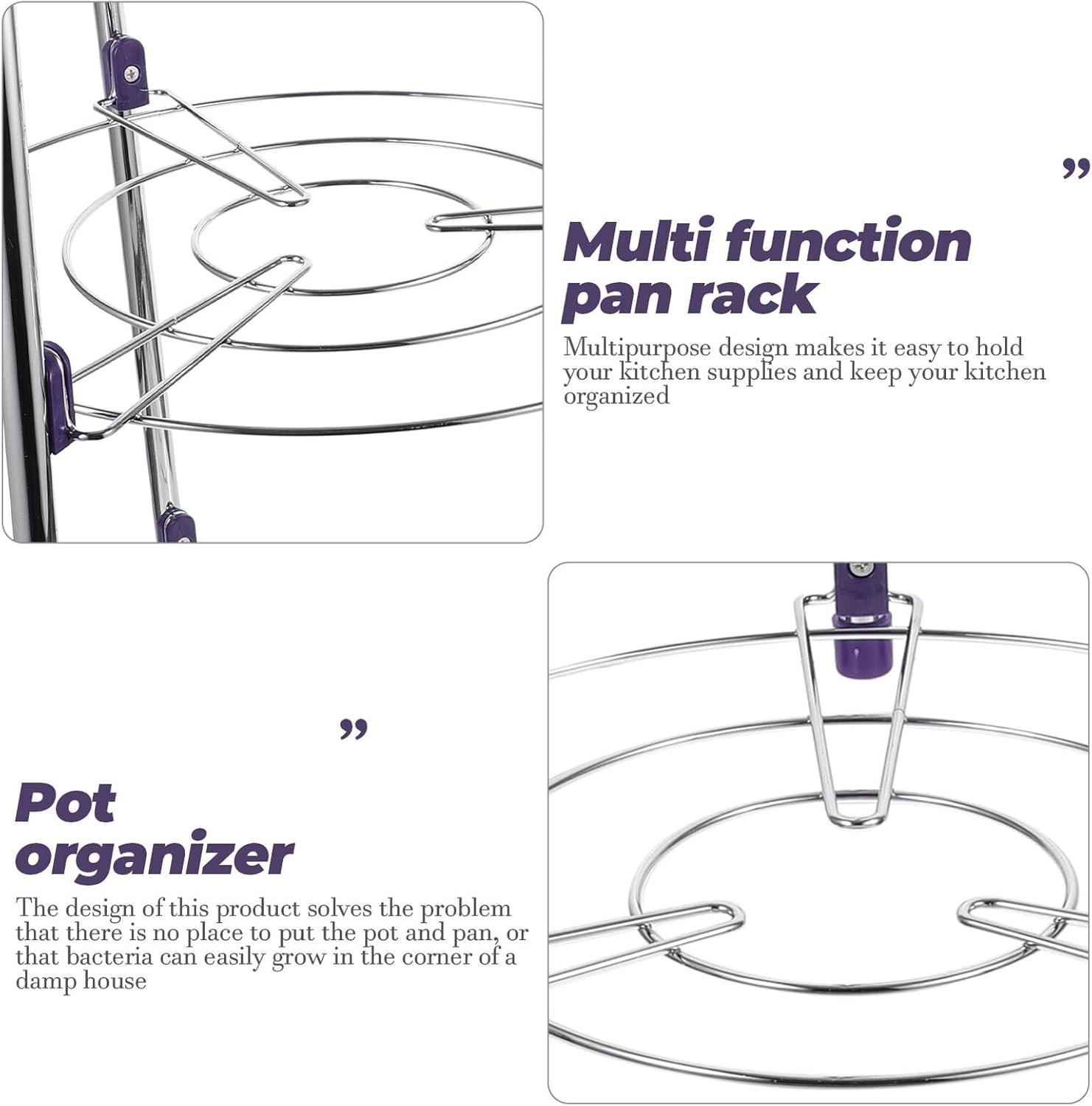 ”

Multi function pan rack

Multipurpose design makes it easy to hold your kitchen supplies and keep your kitchen organized

”

Pot organizer

The design of this product solves the problem that there is no place to put the pot and pan, or that bacteria can easily grow in the corner of a damp house