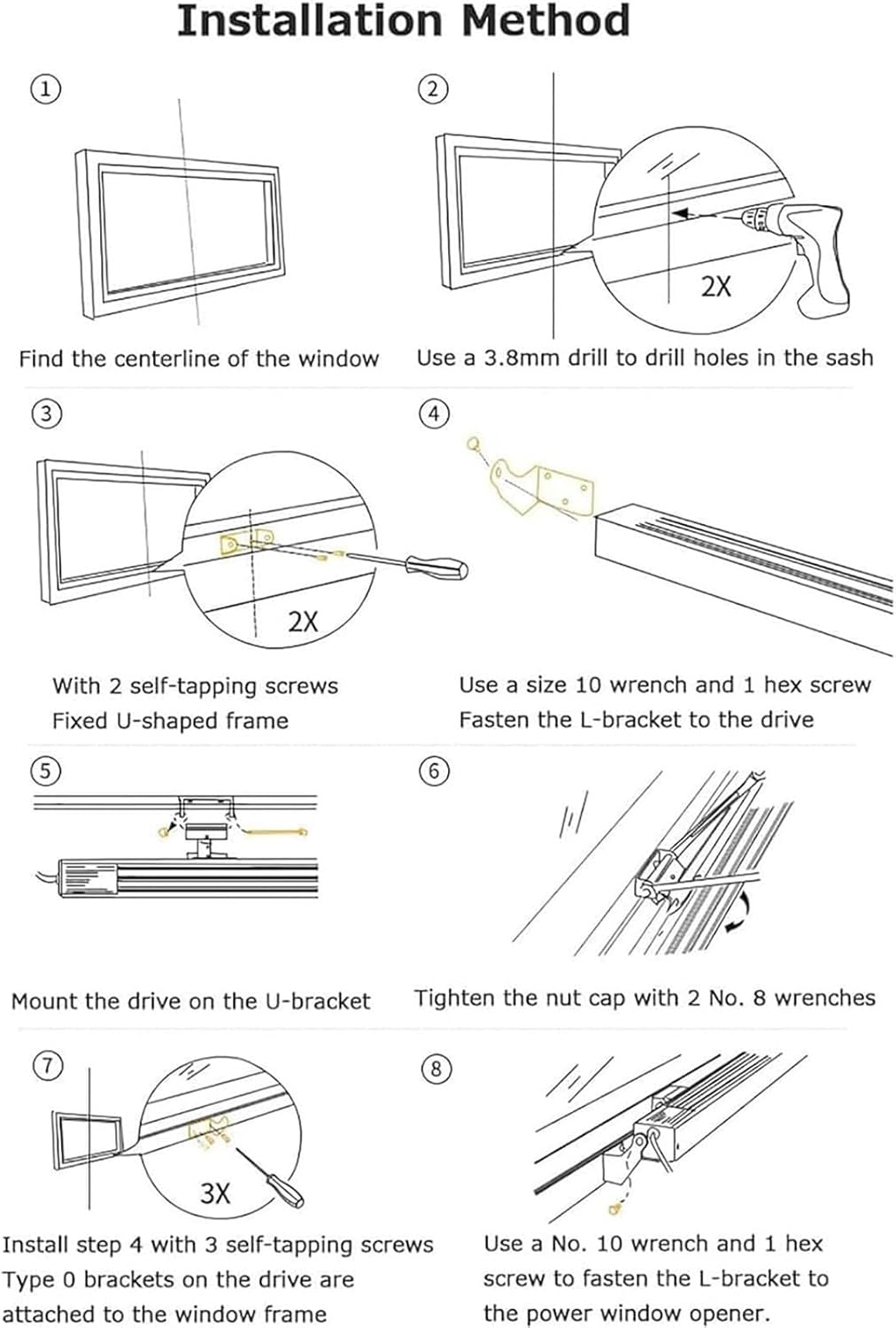 Installation Method

①

Find the centerline of the window

②

2X

Use a 3.8mm drill to drill holes in the sash

③

2X

With 2 self-tapping screws
Fixed U-shaped frame

④

Use a size 10 wrench and 1 hex screw
Fasten the L-bracket to the drive

⑤

Mount the drive on the U-bracket

⑥

Tighten the nut cap with 2 No. 8 wrenches

⑦

3X

Install step 4 with 3 self-tapping screws
Type 0 brackets on the drive are attached to the window frame

⑧

Use a No. 10 wrench and 1 hex screw to fasten the L-bracket to the power window opener.