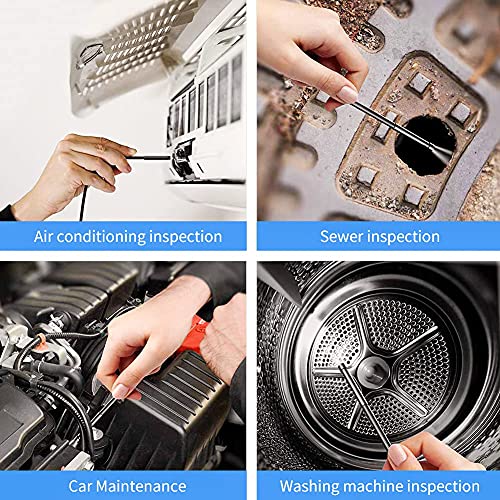 Air conditioning inspection

Sewer inspection

Car Maintenance

Washing machine inspection