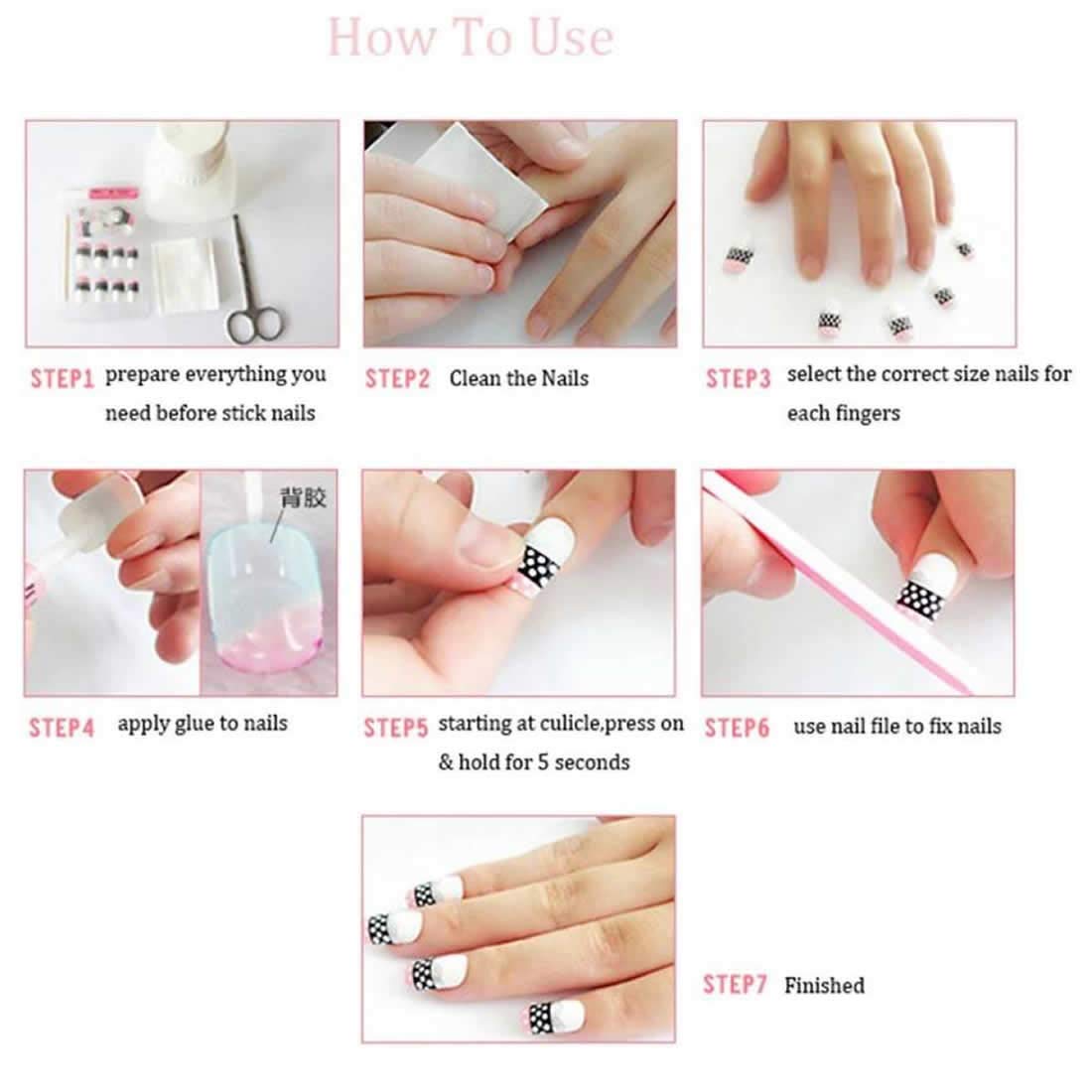 How To Use

STEP1 prepare everything you need before stick nails

STEP2 Clean the Nails

STEP3 select the correct size nails for each fingers

背胶

STEP4 apply glue to nails

STEP5 starting at culicle,press on & hold for 5 seconds

STEP6 use nail file to fix nails

STEP7 Finished