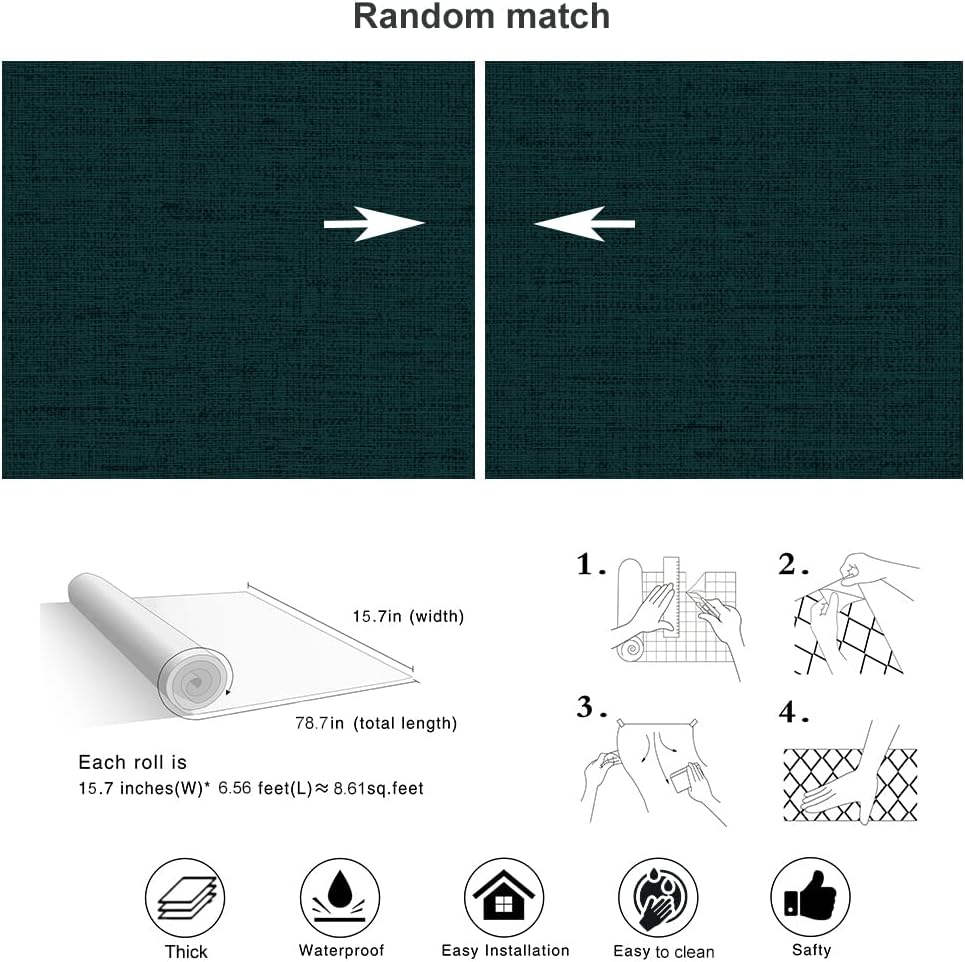 Random match

15.7in (width)

78.7in (total length)

Each roll is
15.7 inches(W)* 6.56 feet(L)≈8.61sq.feet

1.

2.

3.

4.

Thick

Waterproof

Easy Installation

Easy to clean

Safty