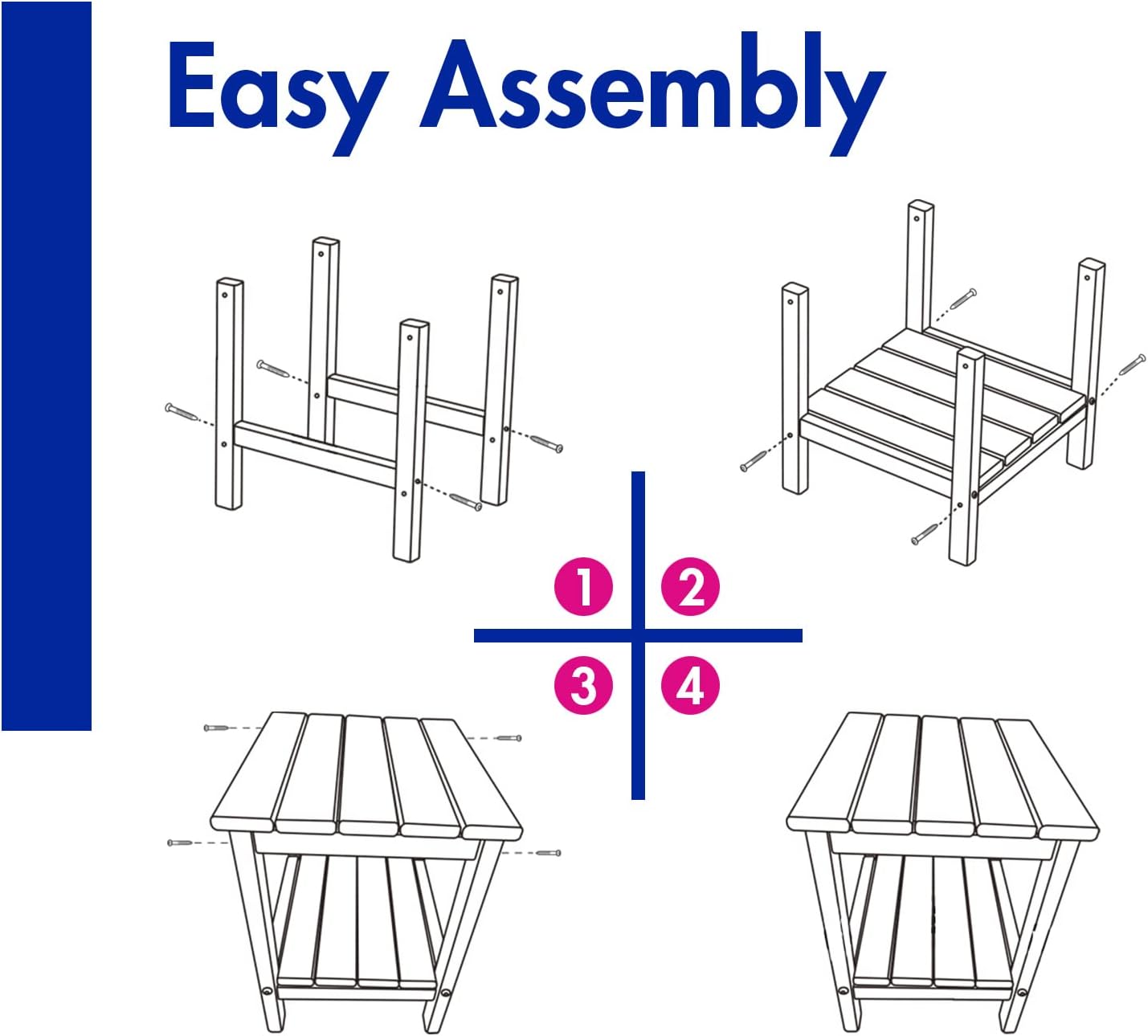 Easy Assembly

1
2
3
4