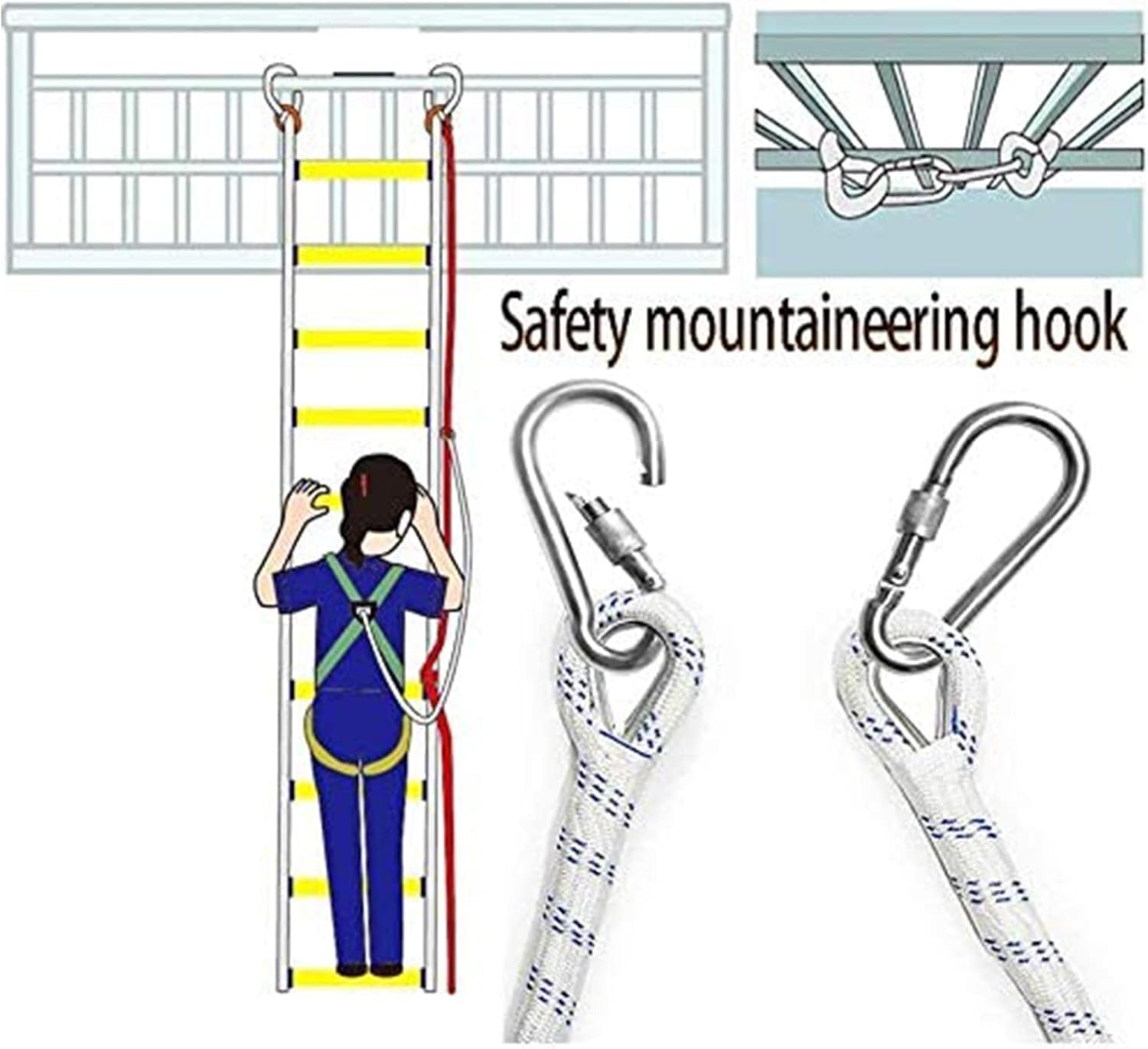 Safety mountaineering hook