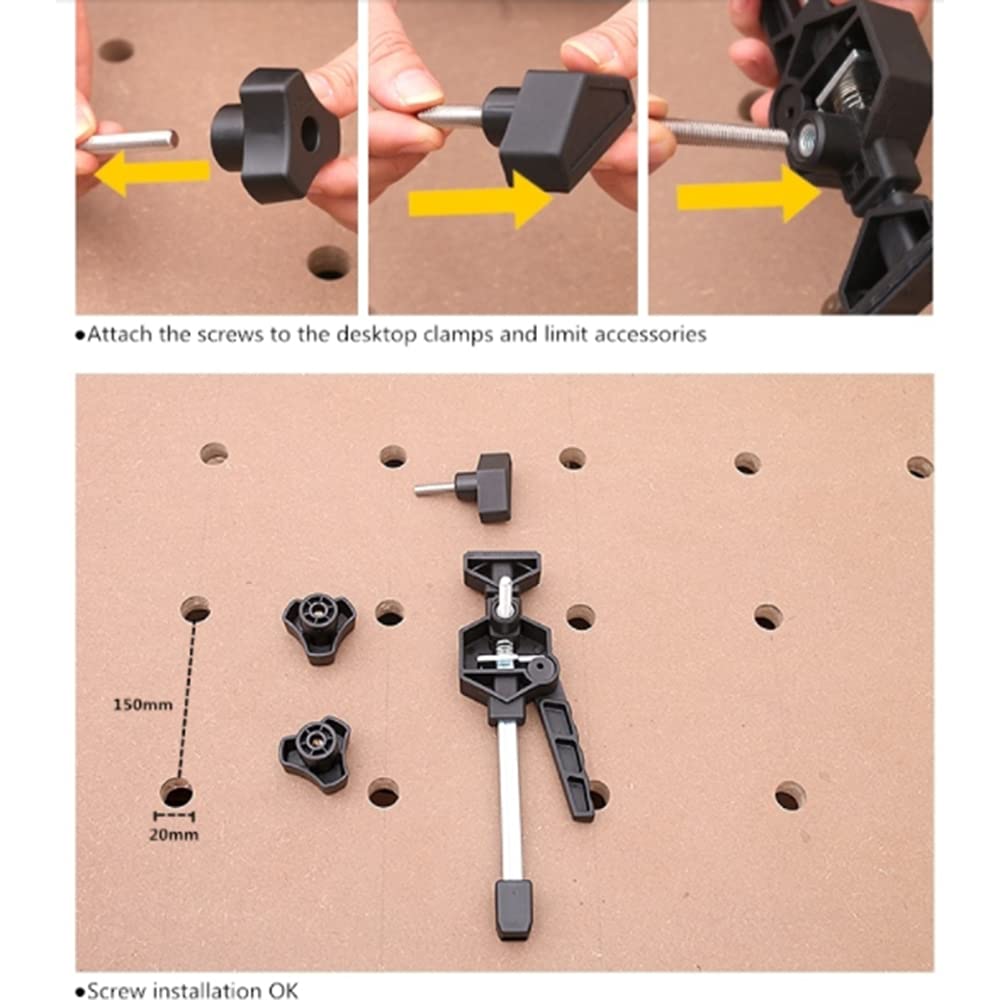 ●Attach the screws to the desktop clamps and limit accessories

150mm

20mm

●Screw installation OK