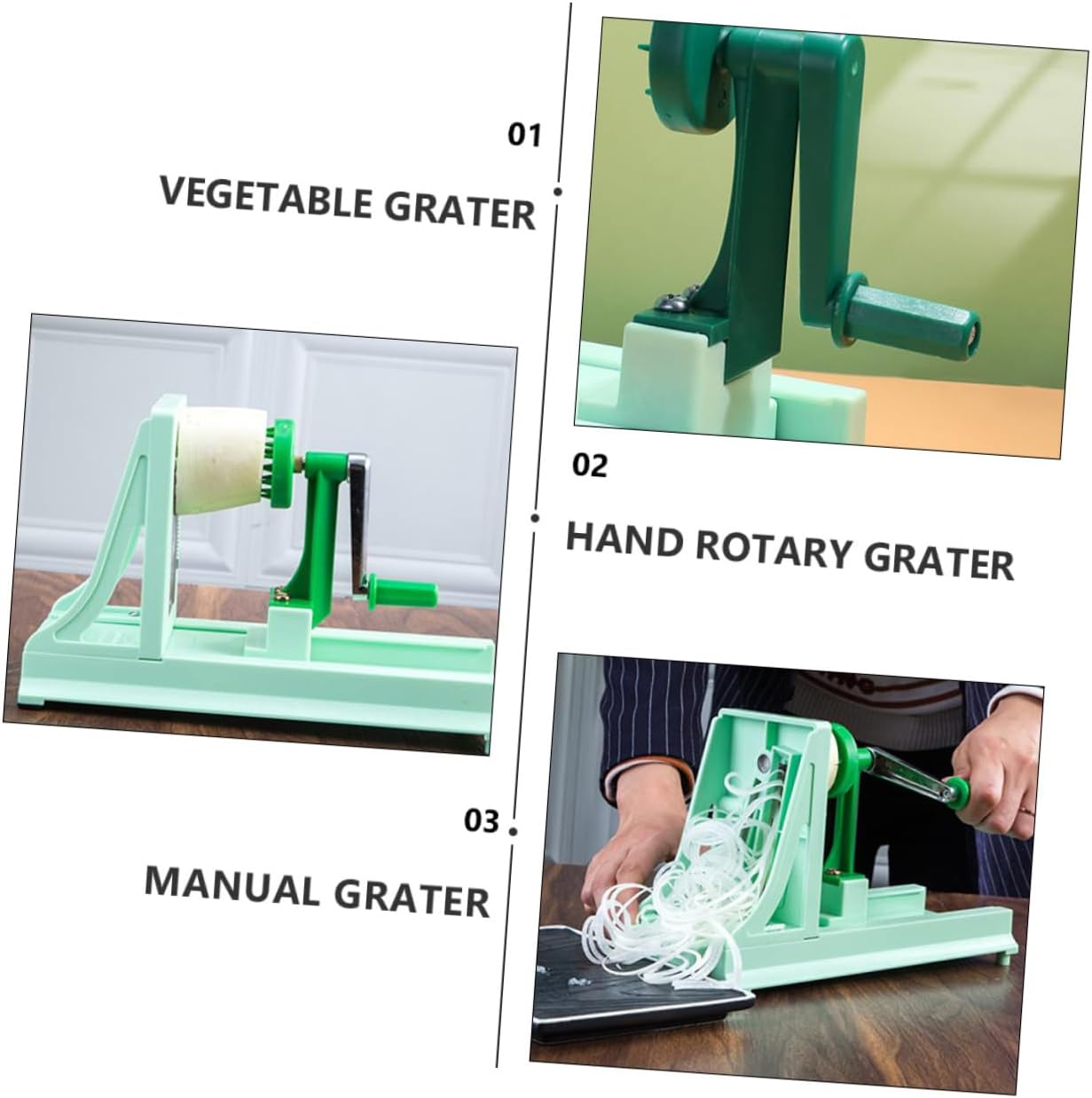 01

VEGETABLE GRATER

02

HAND ROTARY GRATER

03

MANUAL GRATER