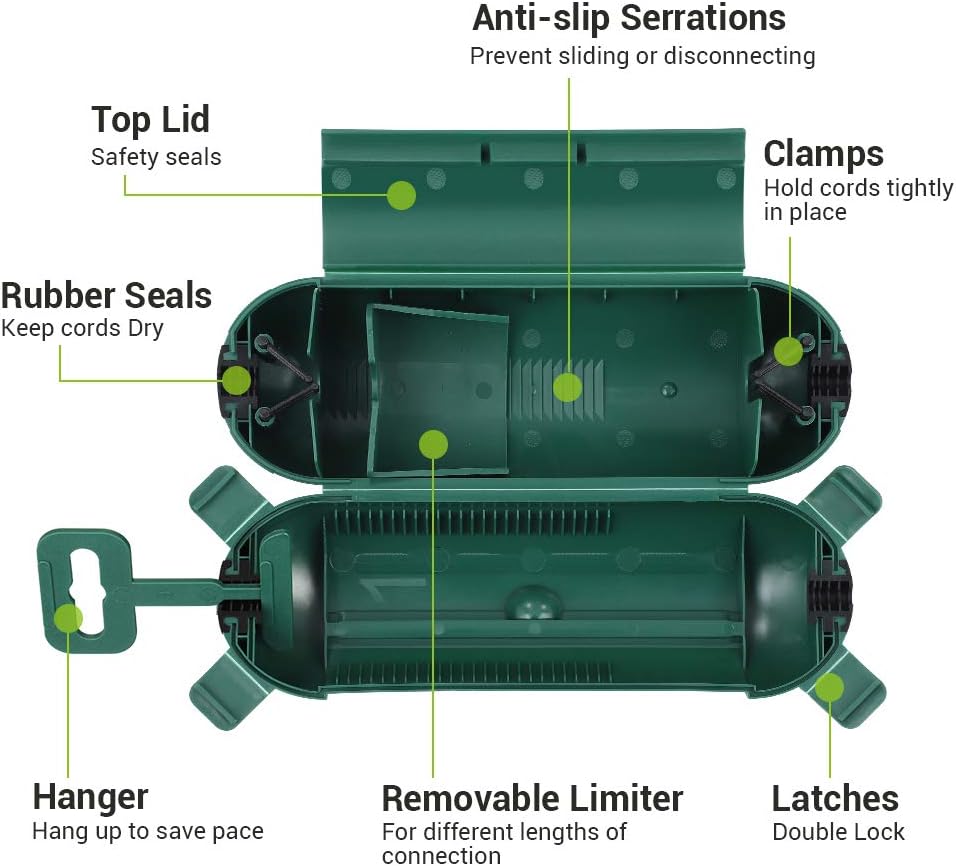 Anti-slip Serrations
Prevent sliding or disconnecting

Top Lid
Safety seals

Clamps
Hold cords tightly in place

Rubber Seals
Keep cords Dry

Hanger
Hang up to save pace

Removable Limiter
For different lengths of connection

Latches
Double Lock