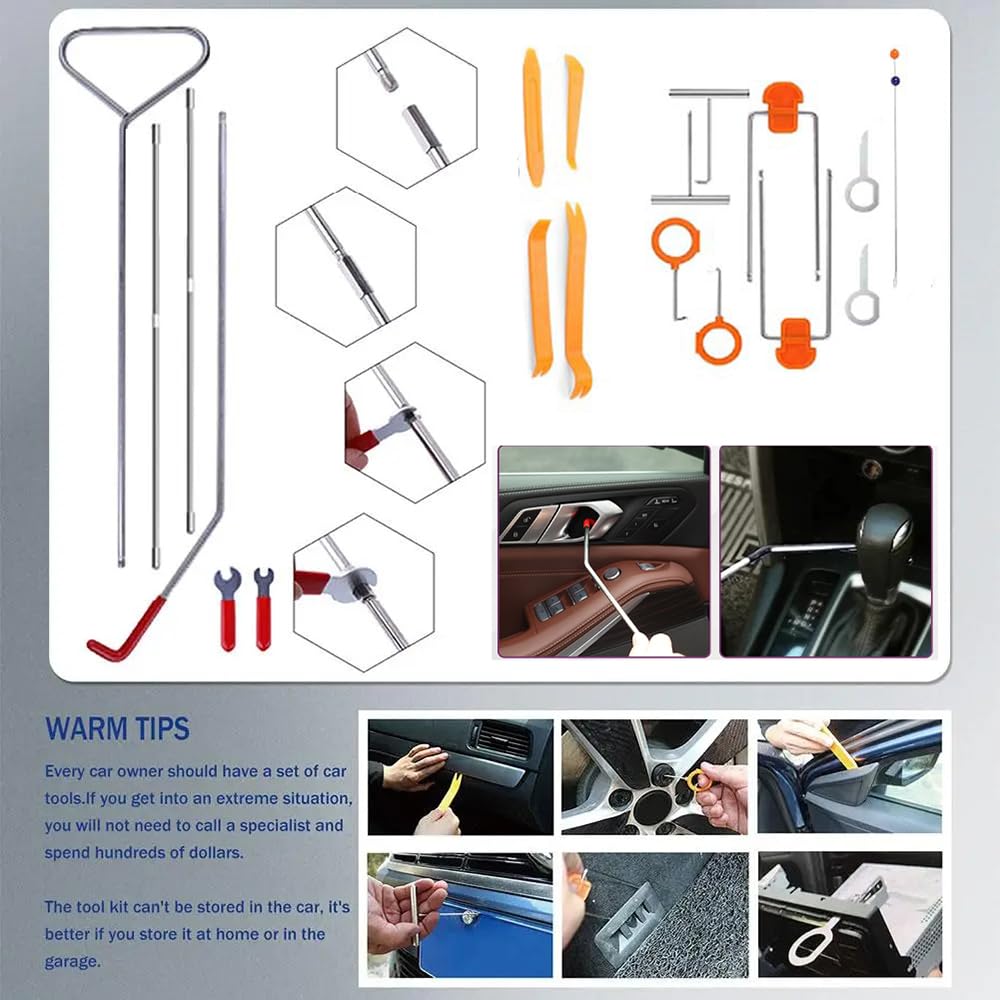 WARM TIPS

Every car owner should have a set of car tools.If you get into an extreme situation, you will not need to call a specialist and spend hundreds of dollars.

The tool kit can't be stored in the car, it's better if you store it at home or in the garage.