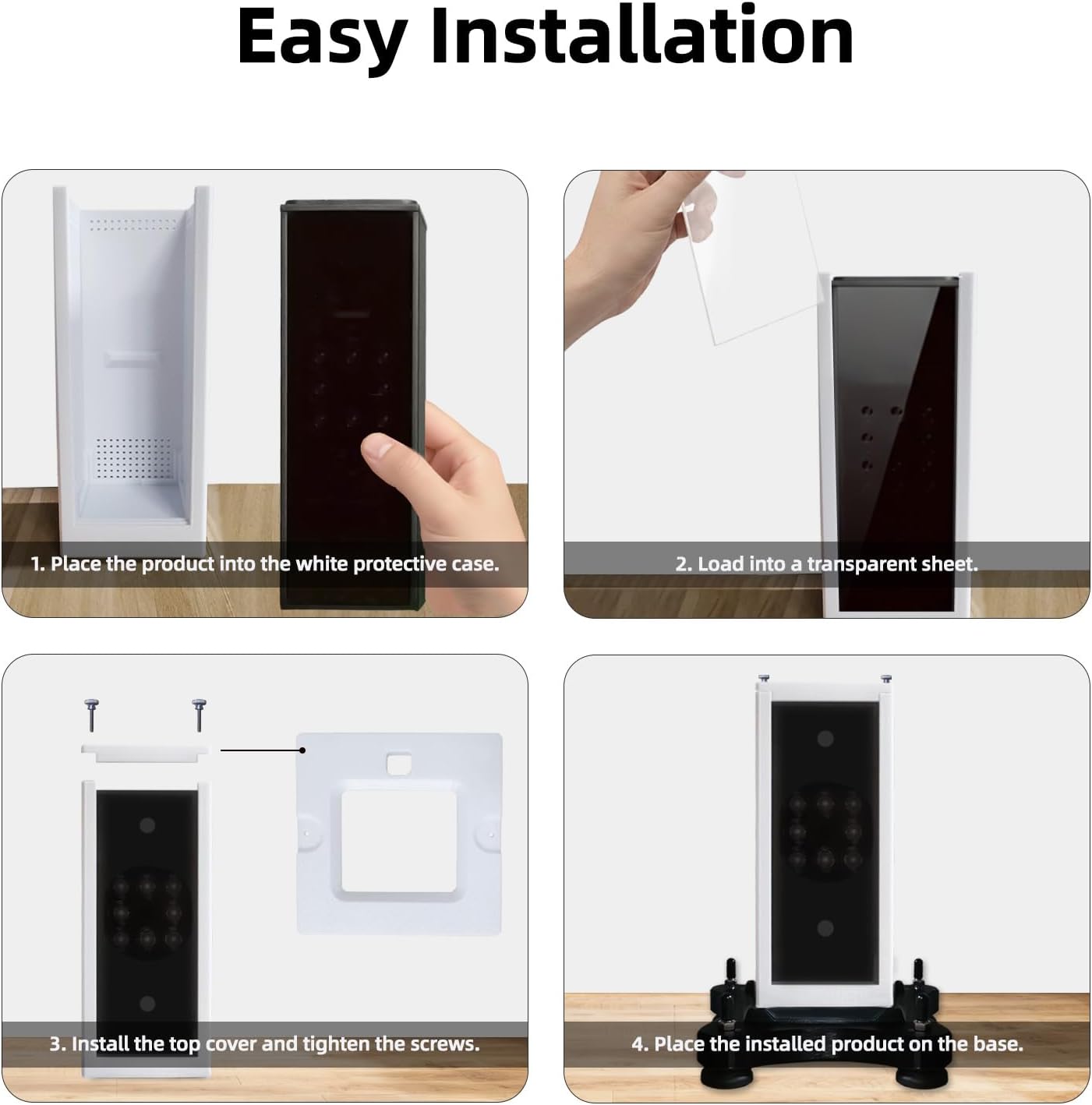 Easy Installation

1. Place the product into the white protective case.

2. Load into a transparent sheet.

3. Install the top cover and tighten the screws.

4. Place the installed product on the base.