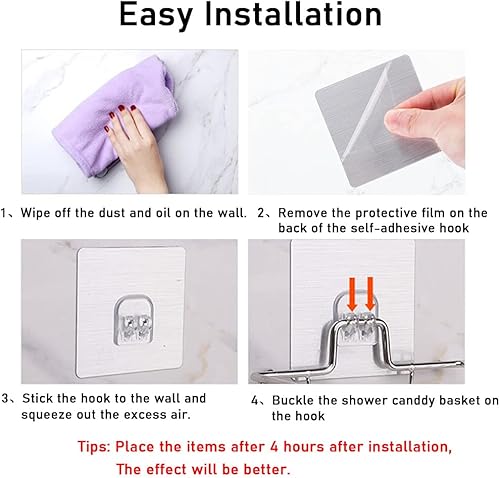 Easy Installation

1、Wipe off the dust and oil on the wall.

2、Remove the protective film on the back of the self-adhesive hook

3、Stick the hook to the wall and squeeze out the excess air.

4、Buckle the shower canddy basket on the hook

Tips: Place the items after 4 hours after installation, The effect will be better.