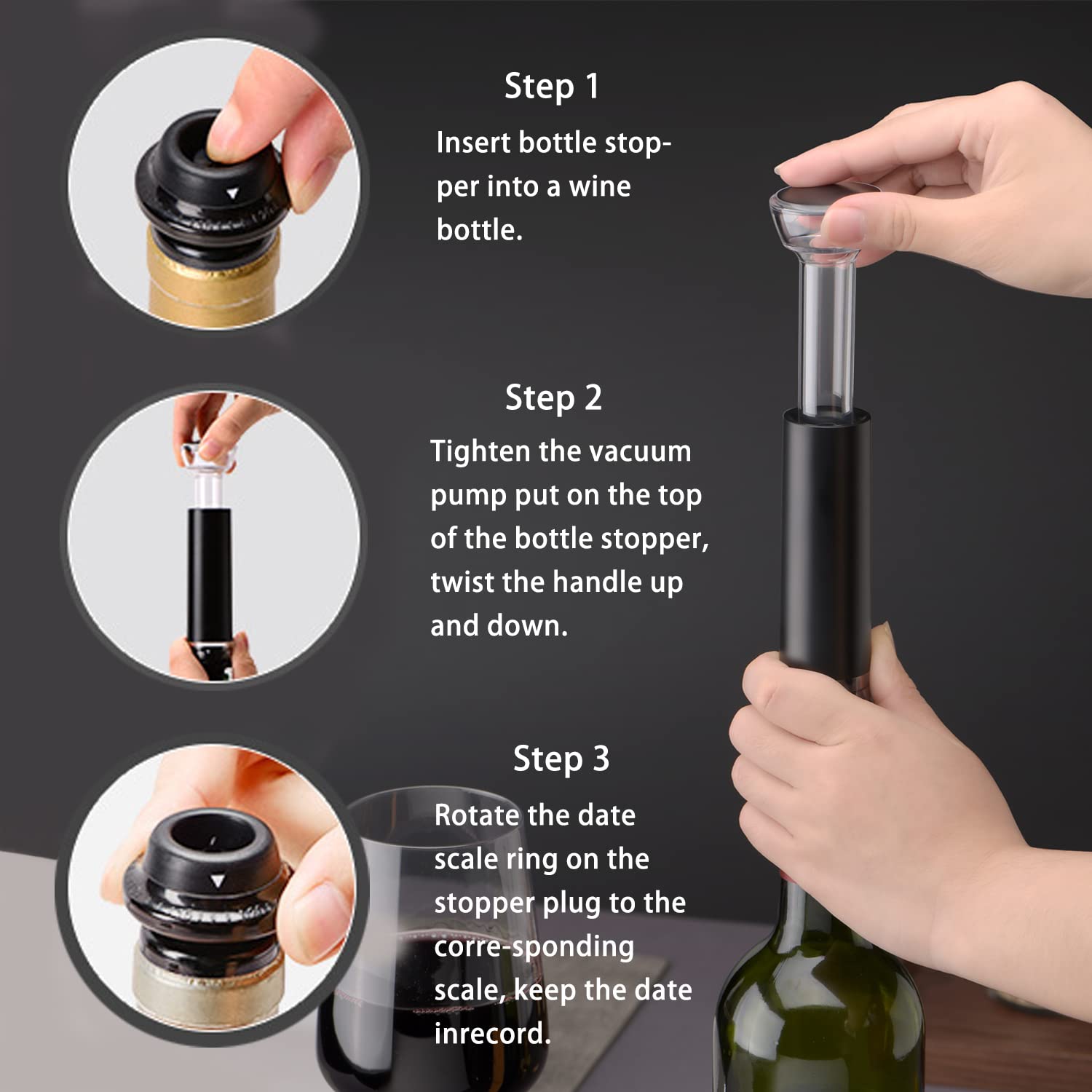 Step 1

Insert bottle stopper into a wine bottle.

Step 2

Tighten the vacuum pump put on the top of the bottle stopper, twist the handle up and down.

Step 3

Rotate the date scale ring on the stopper plug to the corre-sponding scale, keep the date inrecord.