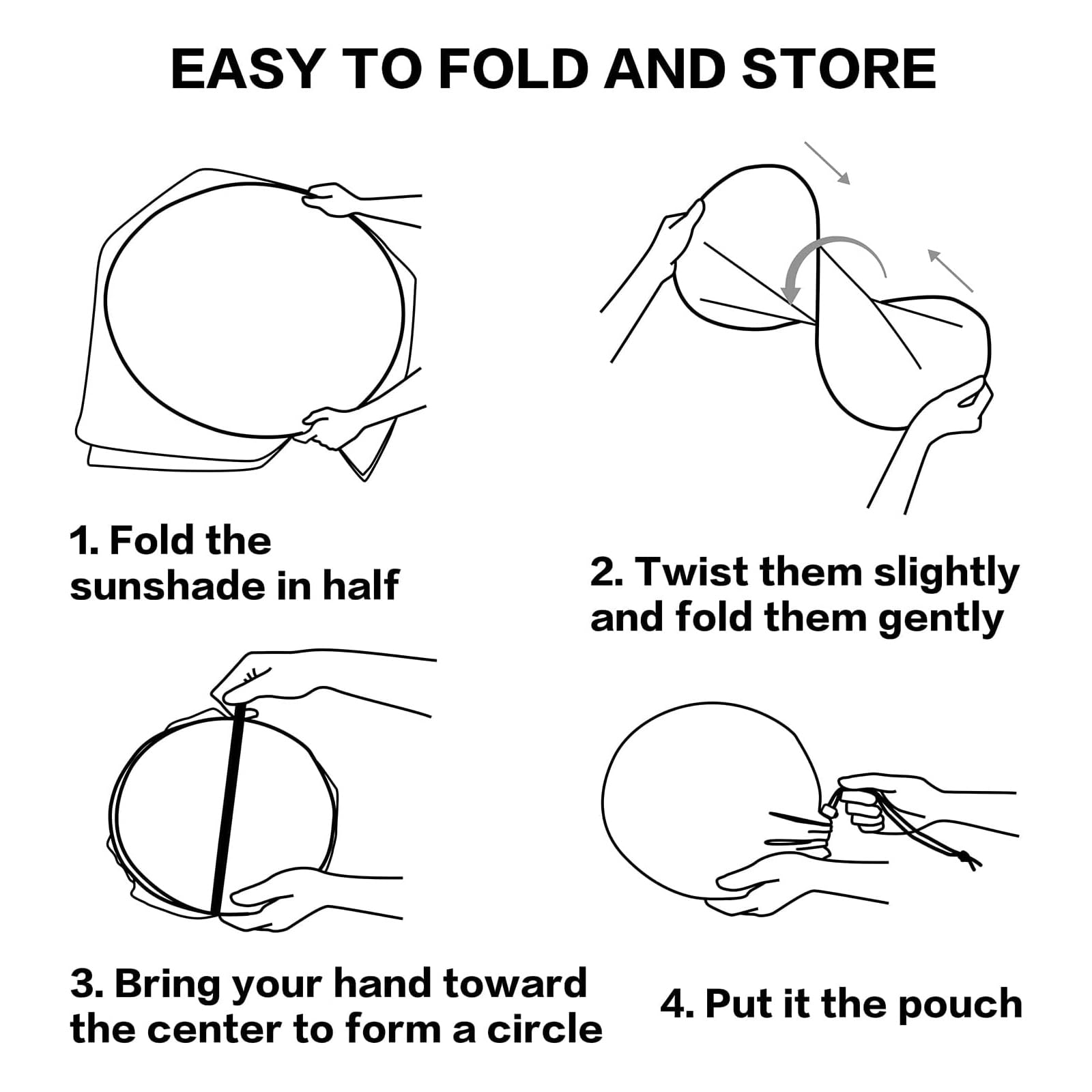 EASY TO FOLD AND STORE

1. Fold the sunshade in half

2. Twist them slightly and fold them gently

3. Bring your hand toward the center to form a circle

4. Put it the pouch