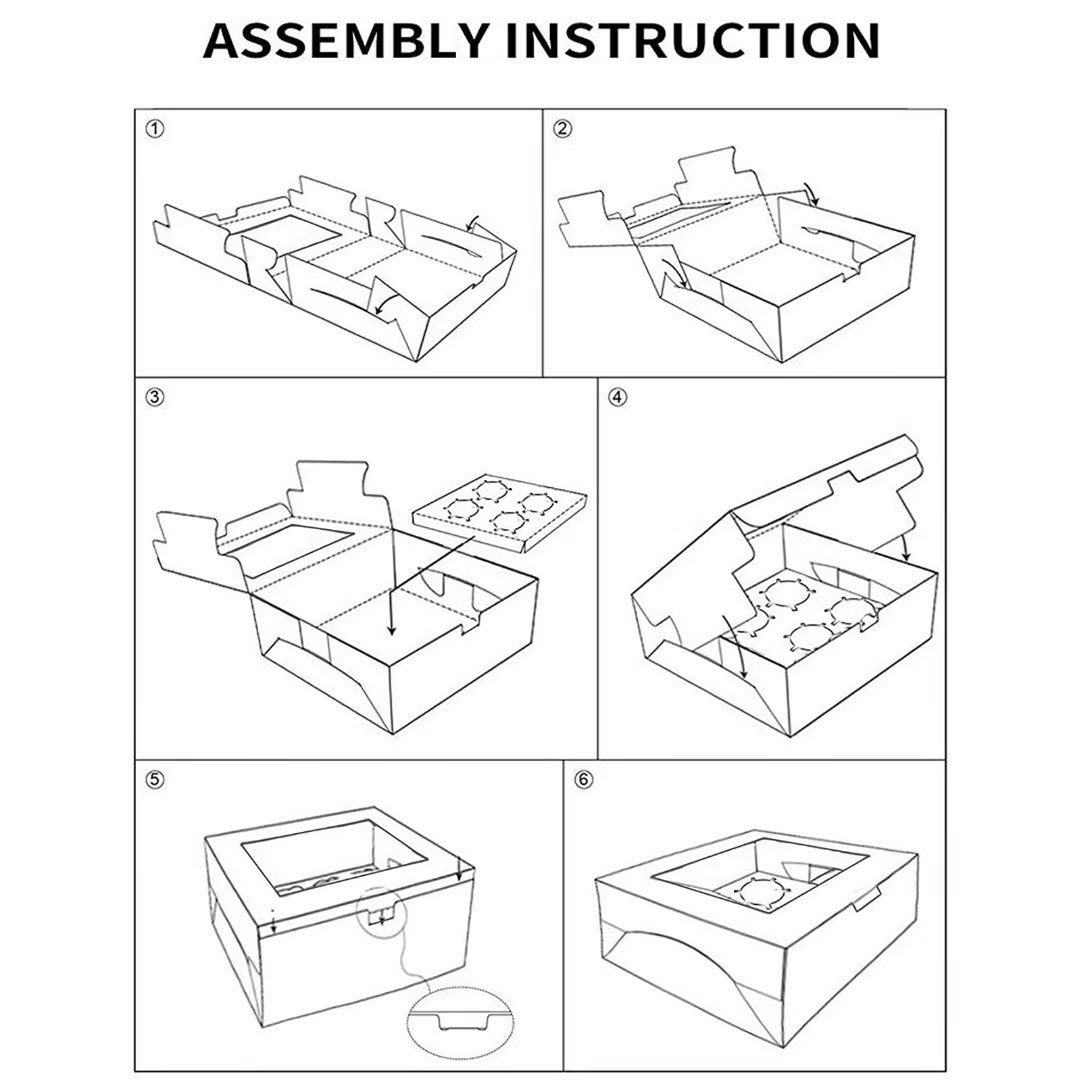 ASSEMBLY INSTRUCTION

①

②

③

④

⑤

⑥