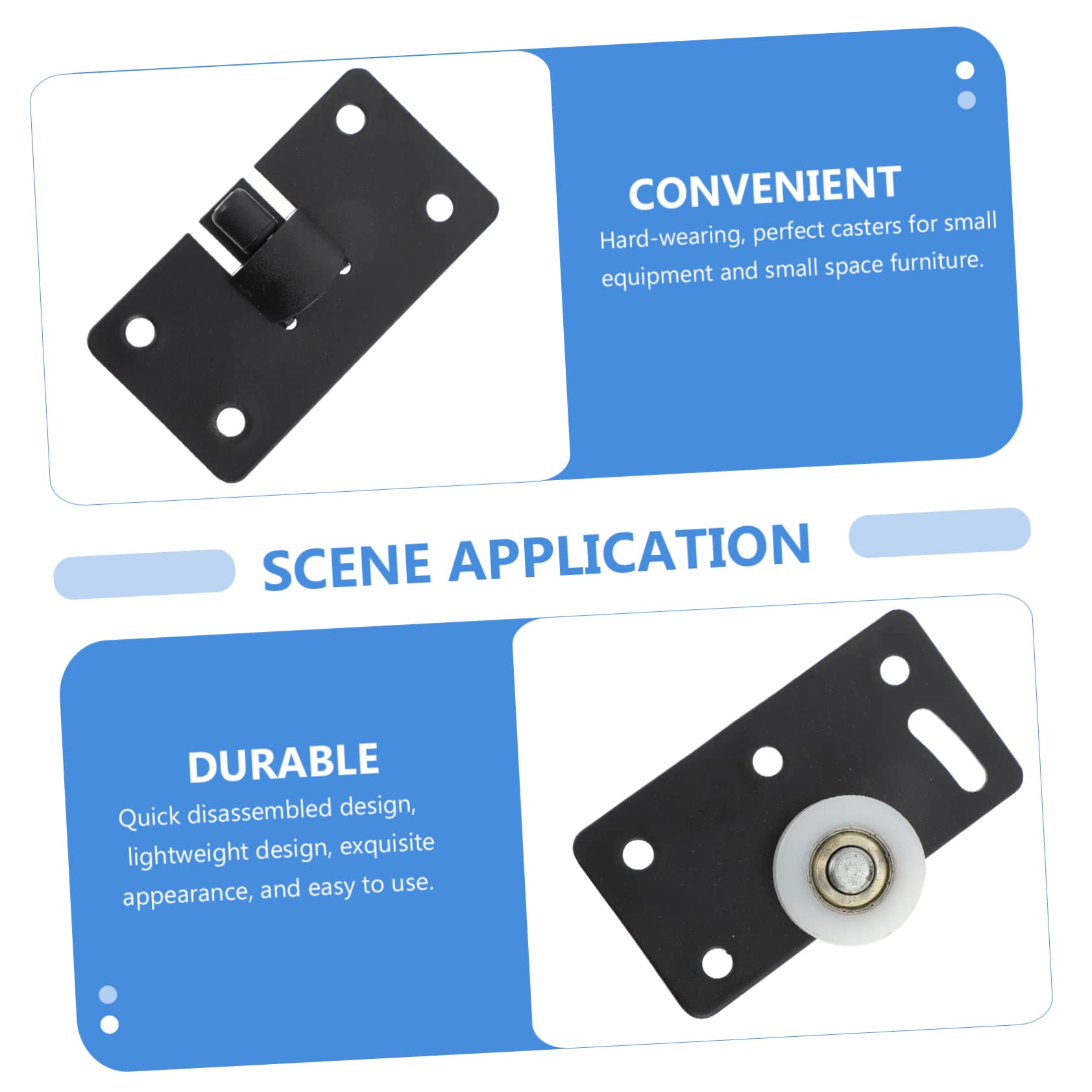 CONVENIENT
Hard-wearing, perfect casters for small equipment and small space furniture.

SCENE APPLICATION

DURABLE
Quick disassembled design, lightweight design, exquisite appearance, and easy to use.